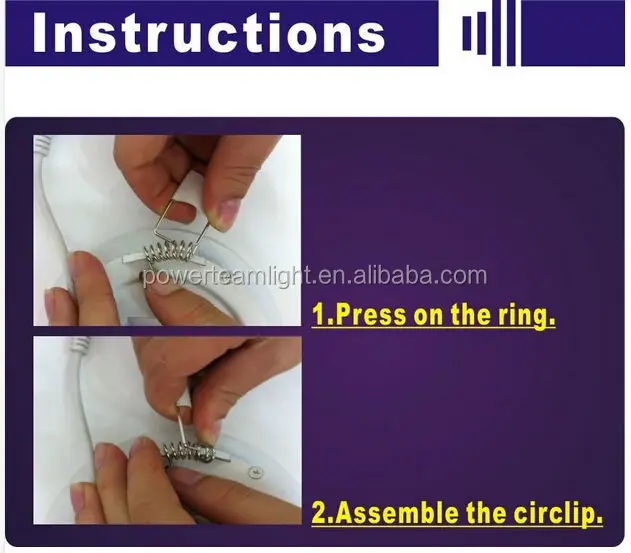 Instructions

powerteamlight.en.alibaba.com

1.Press on the ring.

2.Assemble the circlip.