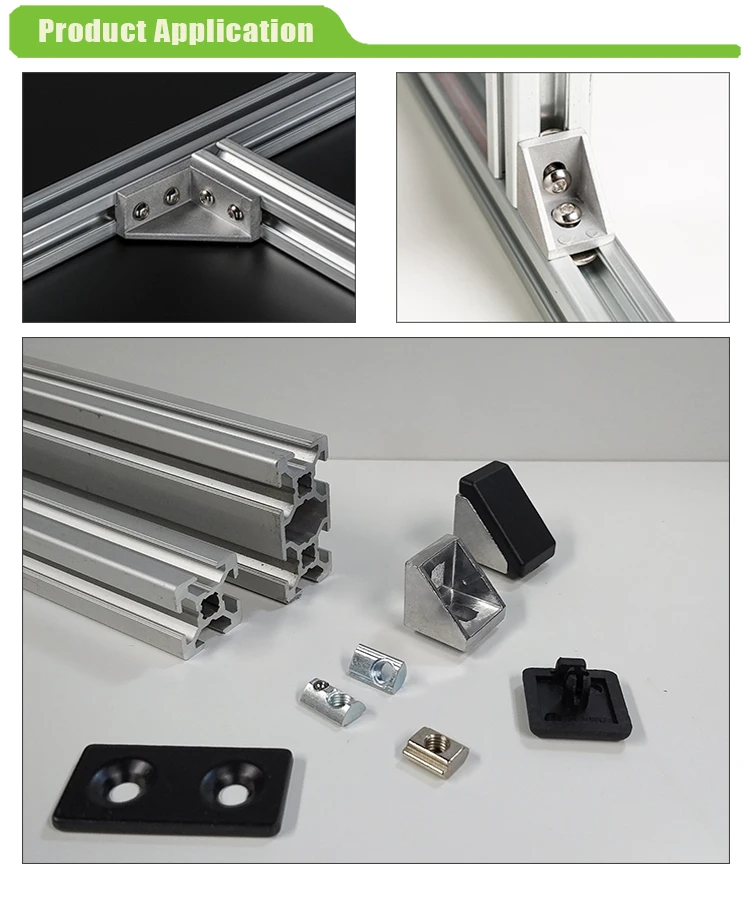 Product Application