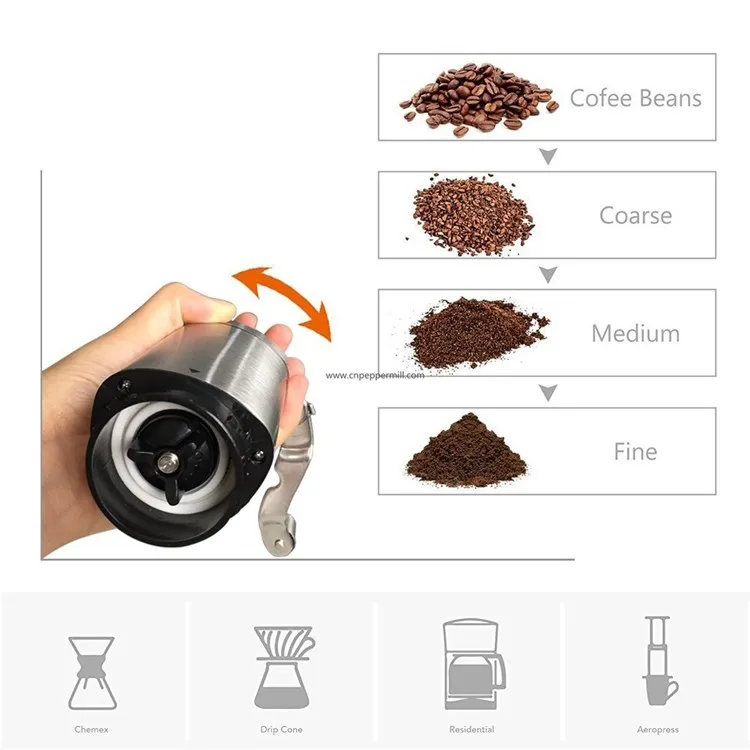 Cofee Beans

Coarse

Medium

www.cnpeppermill.com

Fine

Chemex

Drip Cone

Residential

Aeropress