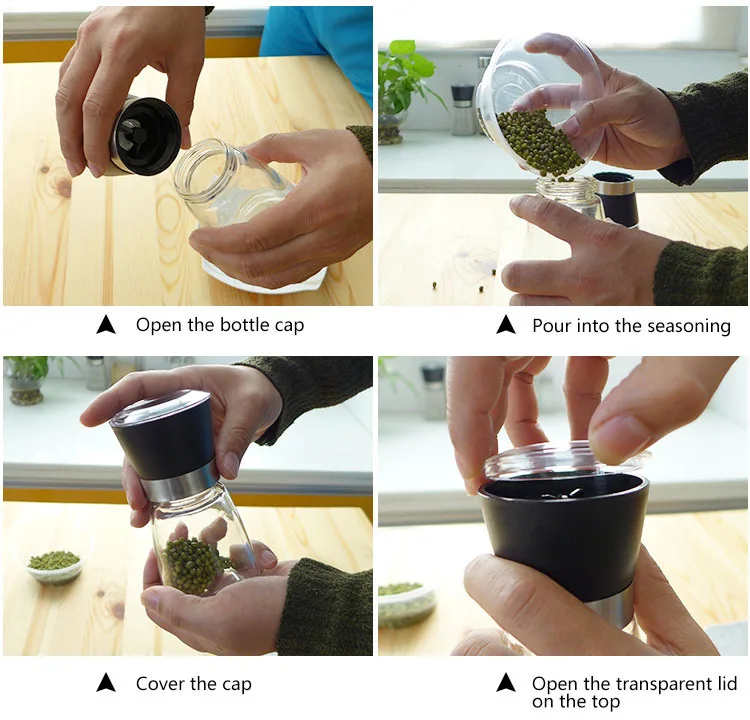 ▲ Open the bottle cap

▲ Pour into the seasoning

▲ Cover the cap

▲ Open the transparent lid on the top