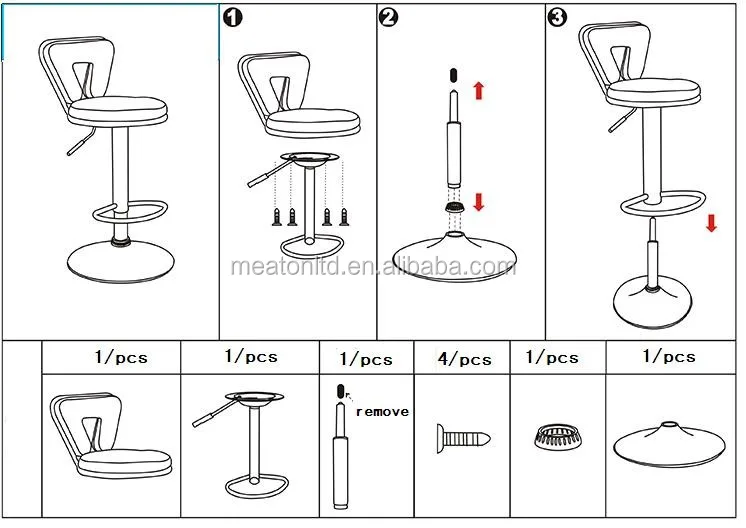 1

2

3

meatonltd.en.alibaba.com

| 1/pcs | 1/pcs | 1/pcs | 4/pcs | 1/pcs | 1/pcs |
|---|---|---|---|---|---|
| | | remove | | | |