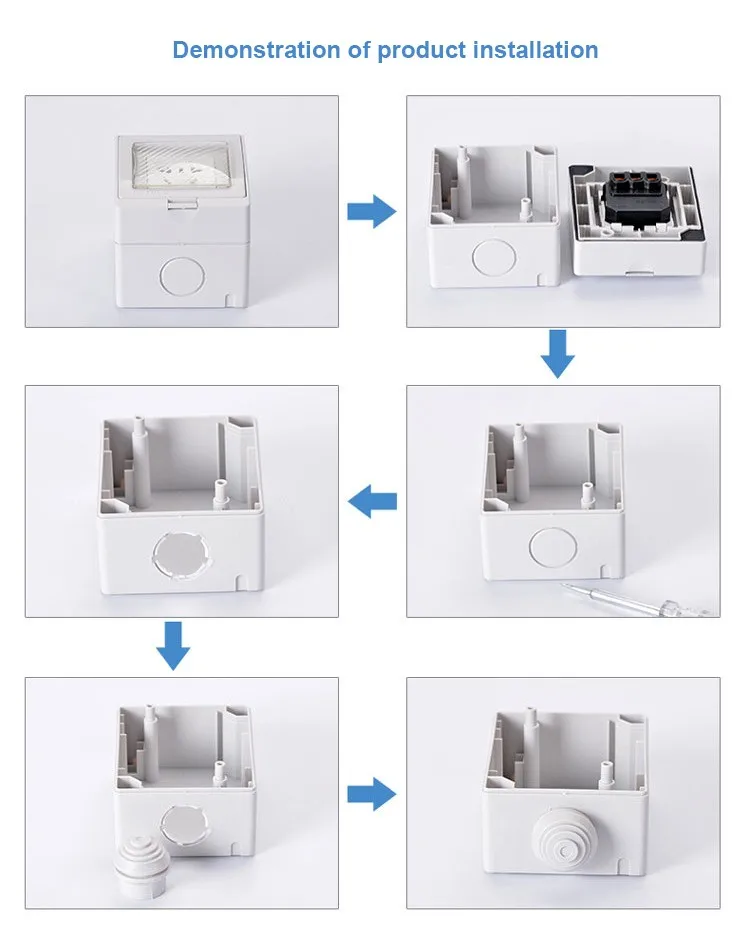 Demonstration of product installation