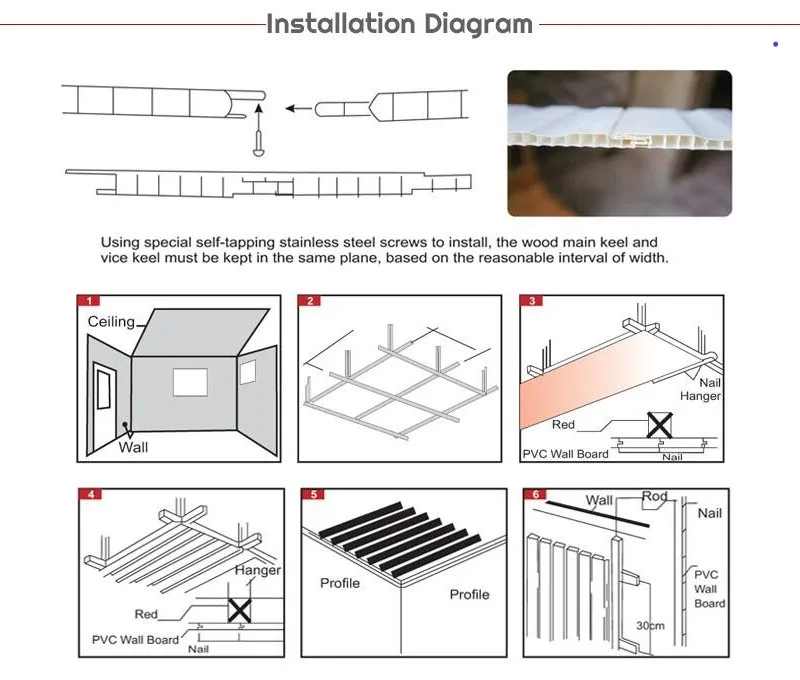 Installation Diagram

Using special self-tapping stainless steel screws to install, the wood main keel and vice keel must be kept in the same plane, based on the reasonable interval of width.

1
Ceiling
Wall

2

3
Nail
Hanger
Red
PVC Wall Board
Nail

4
Hanger
Red
PVC Wall Board
Nail

5
Profile
Profile

6
Wall
Rod
Nail
PVC
Wall
Board
30cm