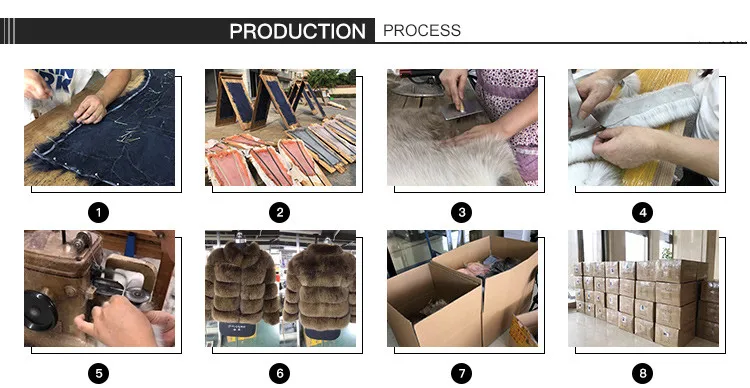 PRODUCTION PROCESS

1

2

3

4

5

6

7

8