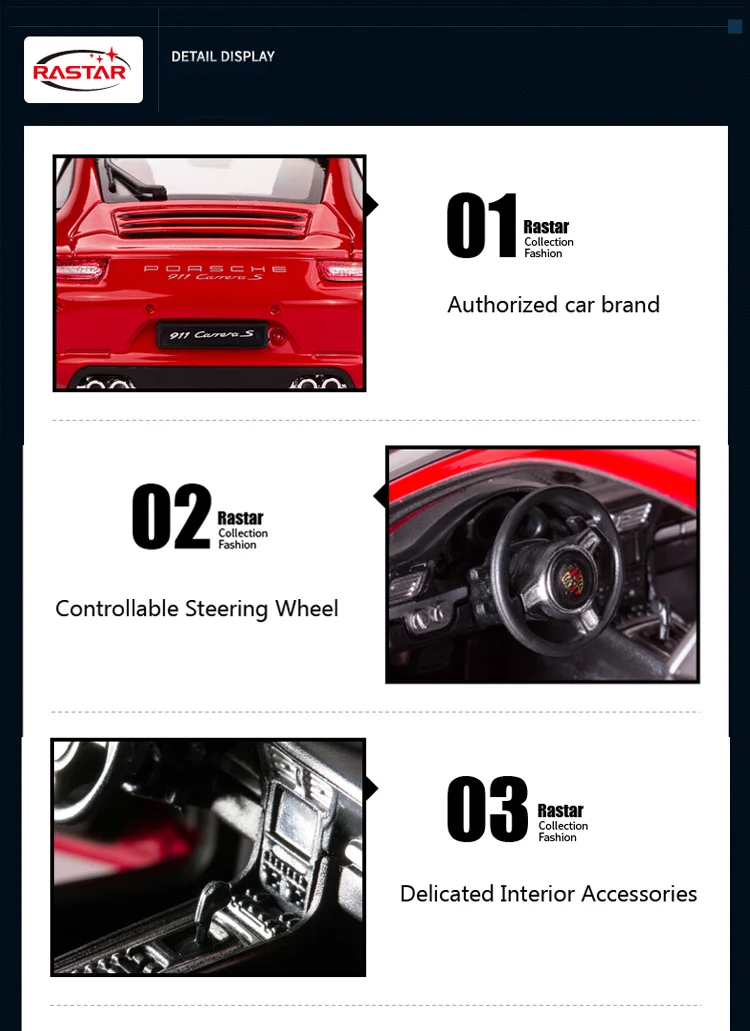 RASTAR

DETAIL DISPLAY

PORSCHE
911 Carrera S
911 Carrera S

01 Rastar Collection Fashion

Authorized car brand

02 Rastar Collection Fashion

Controllable Steering Wheel

03 Rastar Collection Fashion

Delicated Interior Accessories