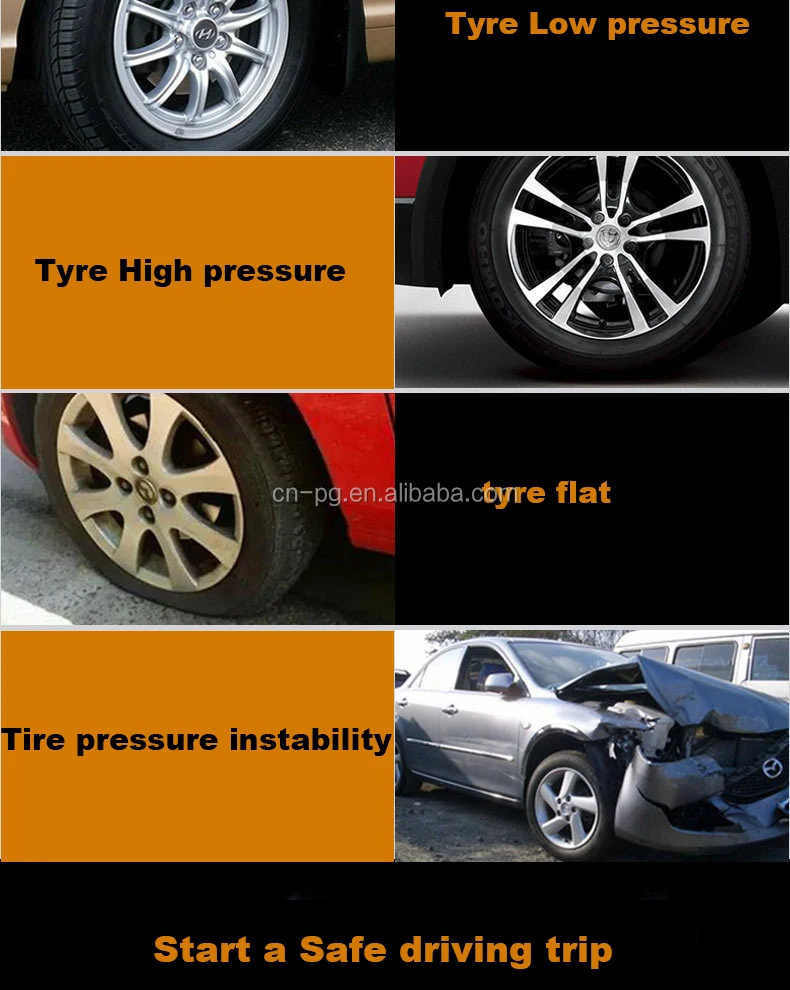 Tyre Low pressure

Tyre High pressure

cn-pg.en.alibaba.com

tyre flat

Tire pressure instability

Start a Safe driving trip