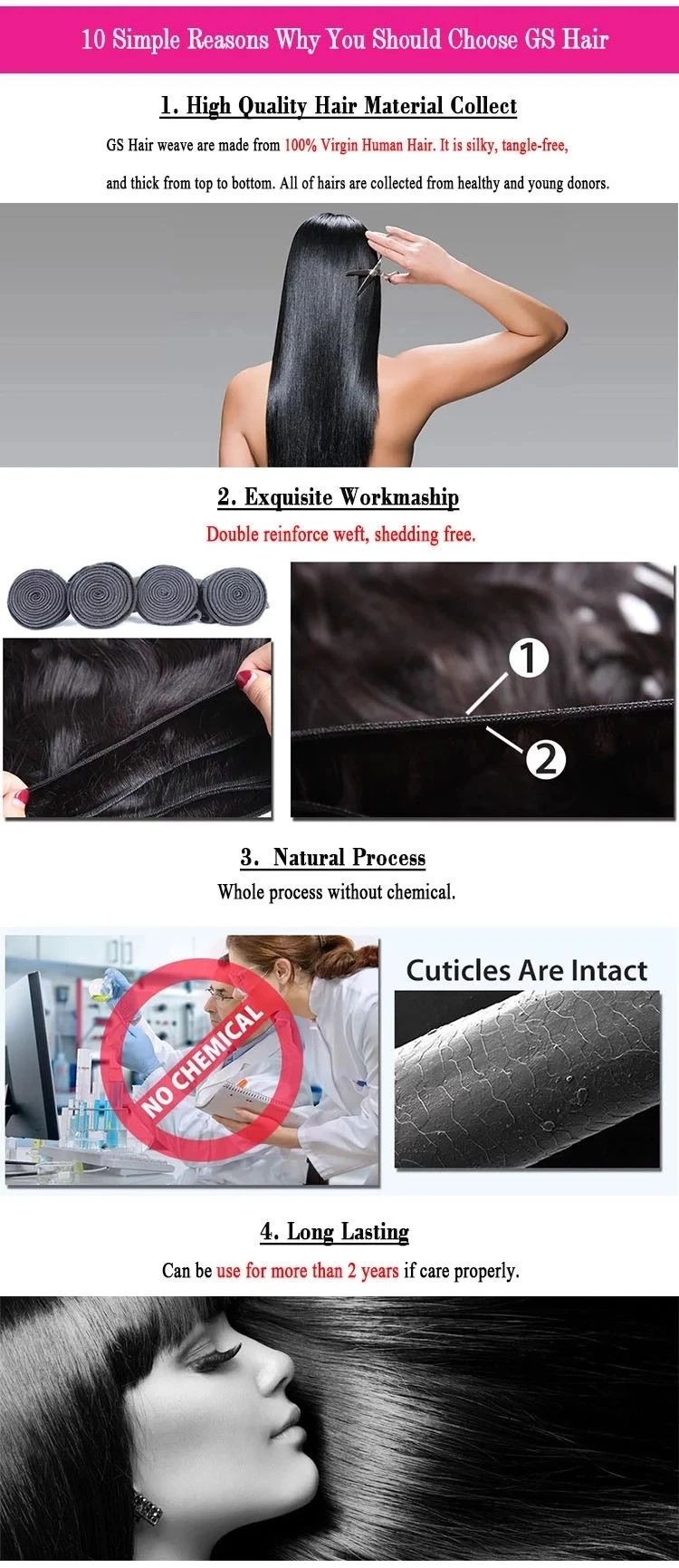 10 Simple Reasons Why You Should Choose GS Hair

1. High Quality Hair Material Collect

GS Hair weave are made from 100% Virgin Human Hair. It is silky, tangle-free, and thick from top to bottom. All of hairs are collected from healthy and young donors.

2. Exquisite Workmaship

Double reinforce weft, shedding free.

1

2

3. Natural Process

Whole process without chemical.

NO CHEMICAL

Cuticles Are Intact

4. Long Lasting

Can be use for more than 2 years if care properly.