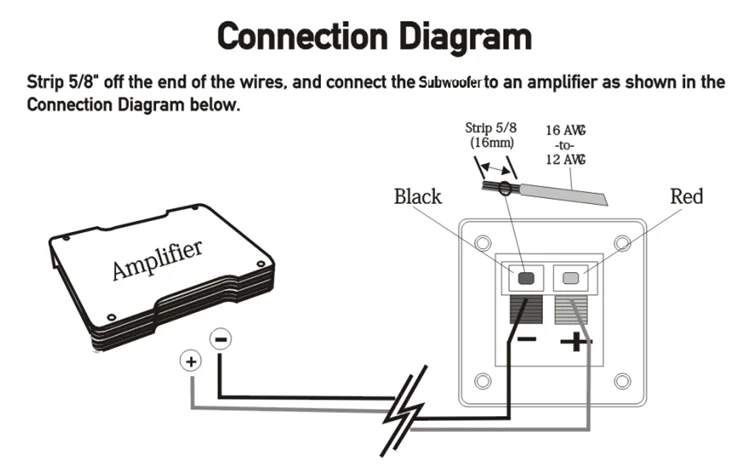 Connection Diagram

Strip 5/8" off the end of the wires, and connect the Subwoofer to an amplifier as shown in the Connection Diagram below.

Strip 5/8 (16mm)

16 AWG -to- 12 AWG

Black

Red

Amplifier

+

−

−

+