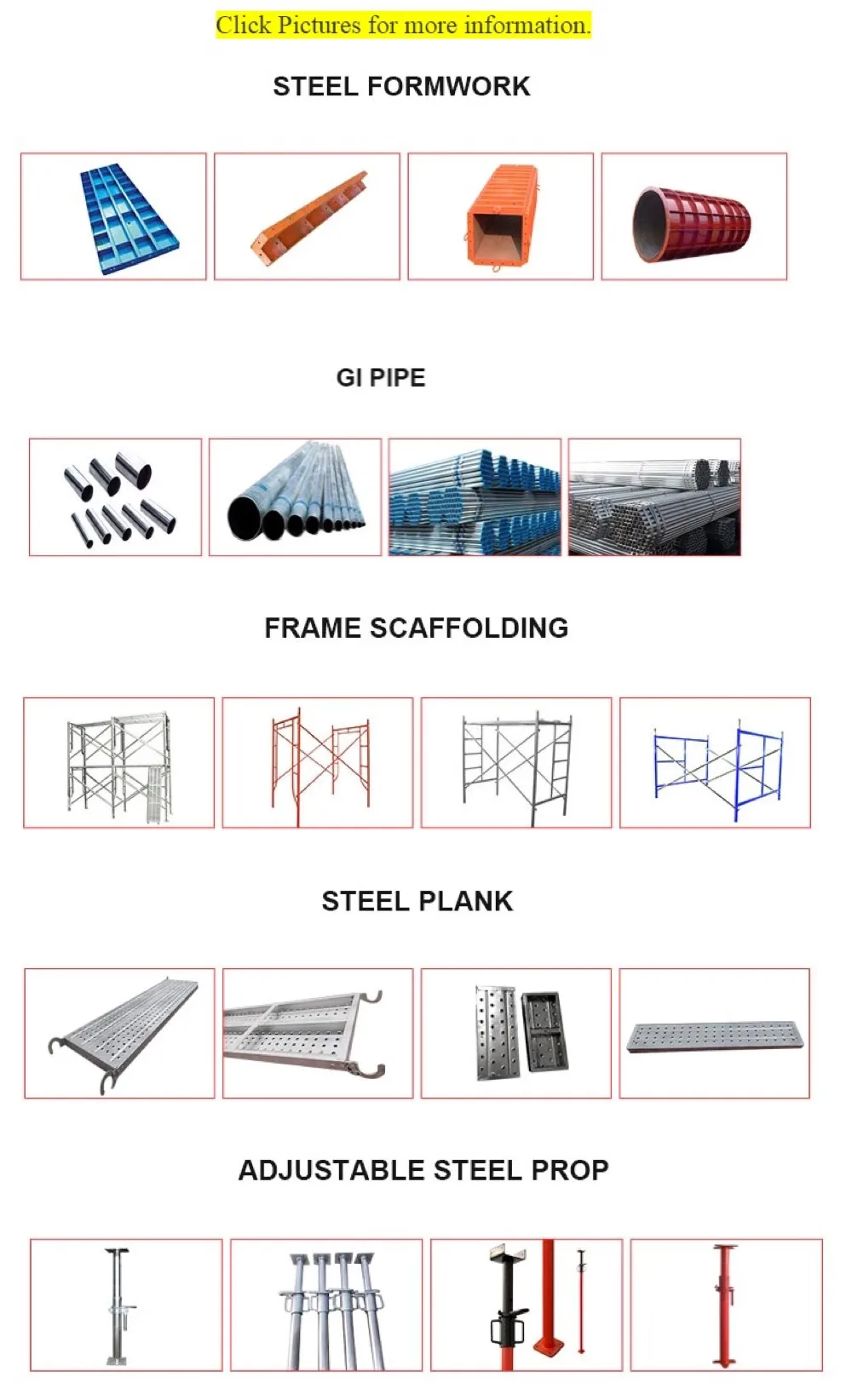 Click Pictures for more information.

STEEL FORMWORK

GI PIPE

FRAME SCAFFOLDING

STEEL PLANK

ADJUSTABLE STEEL PROP