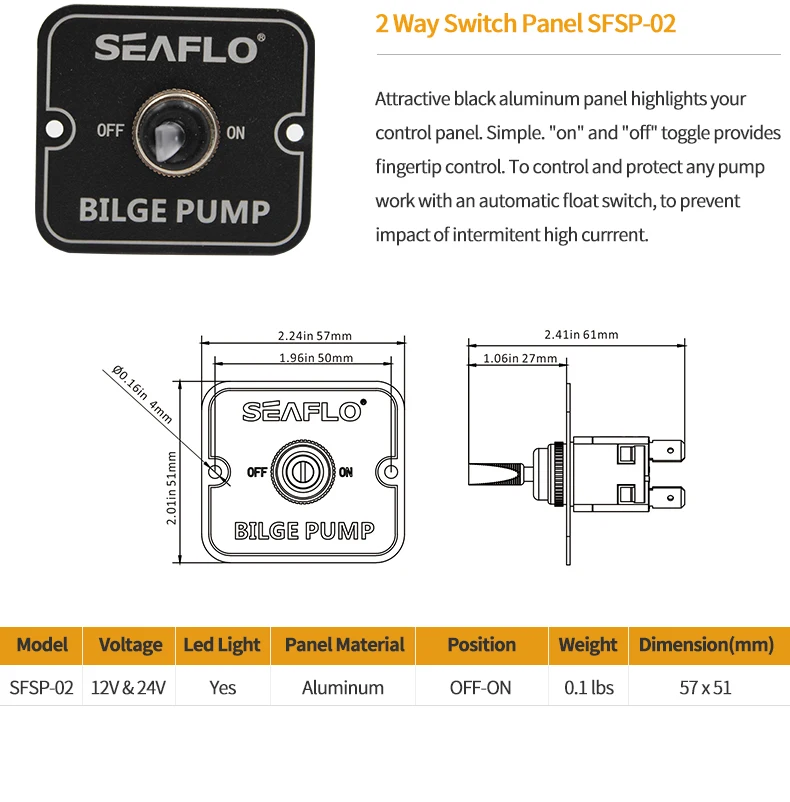 SEAFLO®
OFF ON
BILGE PUMP

2 Way Switch Panel SFSP-02

Attractive black aluminum panel highlights your control panel. Simple. "on" and "off" toggle provides fingertip control. To control and protect any pump work with an automatic float switch, to prevent impact of intermitent high currrent.

2.24in 57mm
1.96in 50mm
Ø0.16in 4mm
2.01in 51mm
SEAFLO®
OFF ON
BILGE PUMP

2.41in 61mm
1.06in 27mm

| Model | Voltage | Led Light | Panel Material | Position | Weight | Dimension(mm) |
|---|---|---|---|---|---|---|
| SFSP-02 | 12V & 24V | Yes | Aluminum | OFF-ON | 0.1 lbs | 57 x 51 |