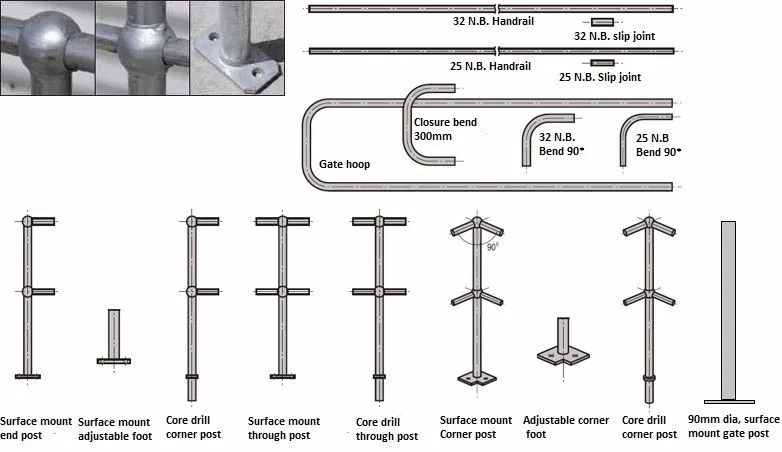 32 N.B. Handrail

32 N.B. slip joint

25 N.B. Handrail

25 N.B. Slip joint

Closure bend 300mm

32 N.B. Bend 90°

25 N.B Bend 90°

Gate hoop

90°

Surface mount end post

Surface mount adjustable foot

Core drill corner post

Surface mount through post

Core drill through post

Surface mount Corner post

Adjustable corner foot

Core drill corner post

90mm dia, surface mount gate post