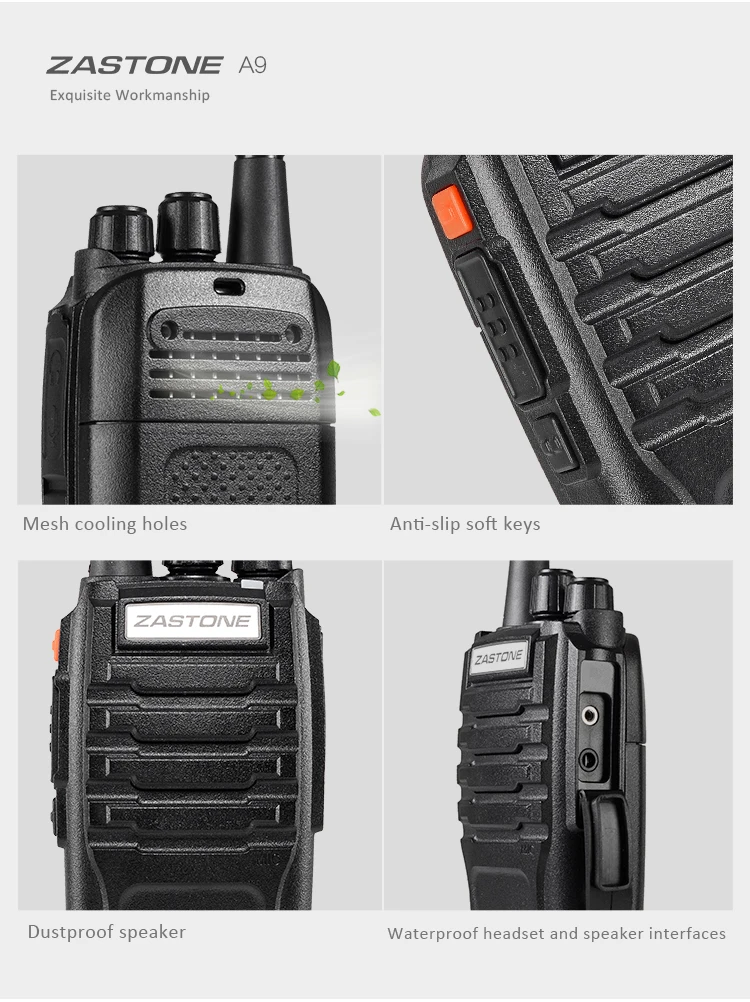 ZASTONE A9
Exquisite Workmanship

Mesh cooling holes

Anti-slip soft keys

ZASTONE

ZASTONE

Dustproof speaker

Waterproof headset and speaker interfaces