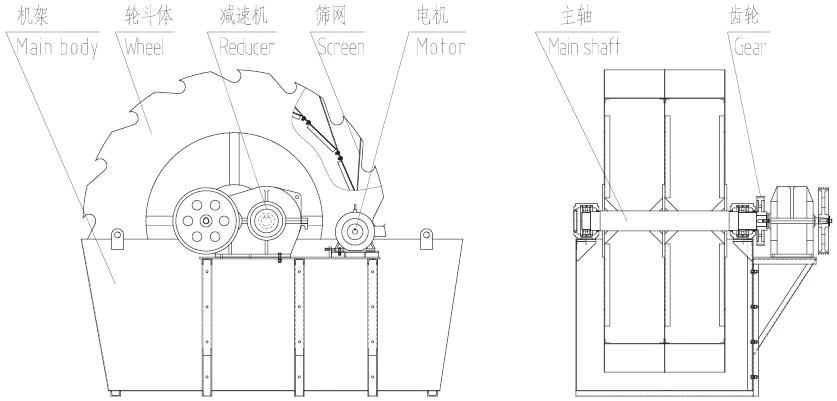 机架
Main body

轮斗体
Wheel

减速机
Reducer

筛网
Screen

电机
Motor

主轴
Main shaft

齿轮
Gear