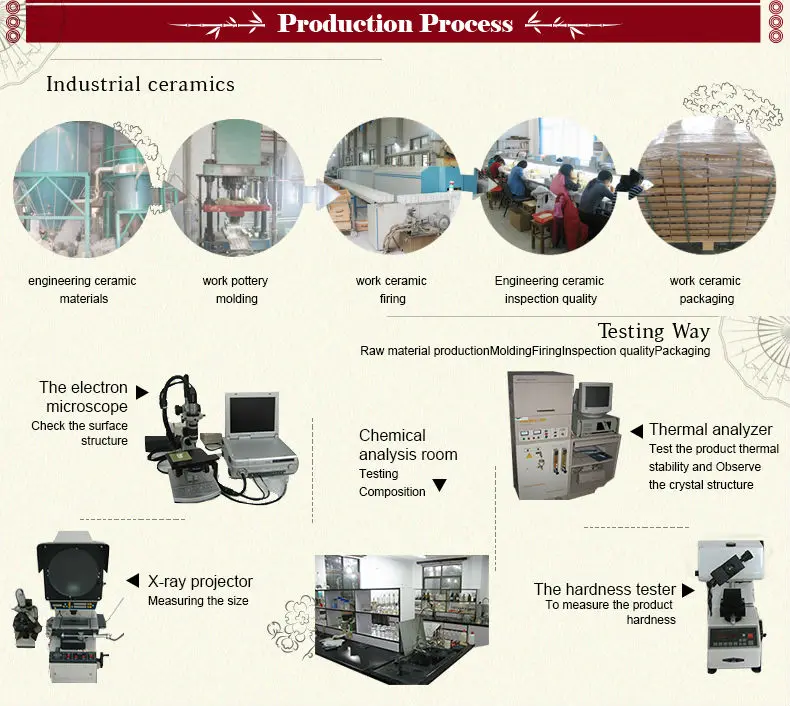 Production Process

Industrial ceramics

engineering ceramic materials

work pottery molding

work ceramic firing

Engineering ceramic inspection quality

work ceramic packaging

Testing Way

Raw material productionMoldingFiringInspection qualityPackaging

The electron microscope
Check the surface structure

Chemical analysis room
Testing Composition

Thermal analyzer
Test the product thermal stability and Observe the crystal structure

X-ray projector
Measuring the size

The hardness tester
To measure the product hardness