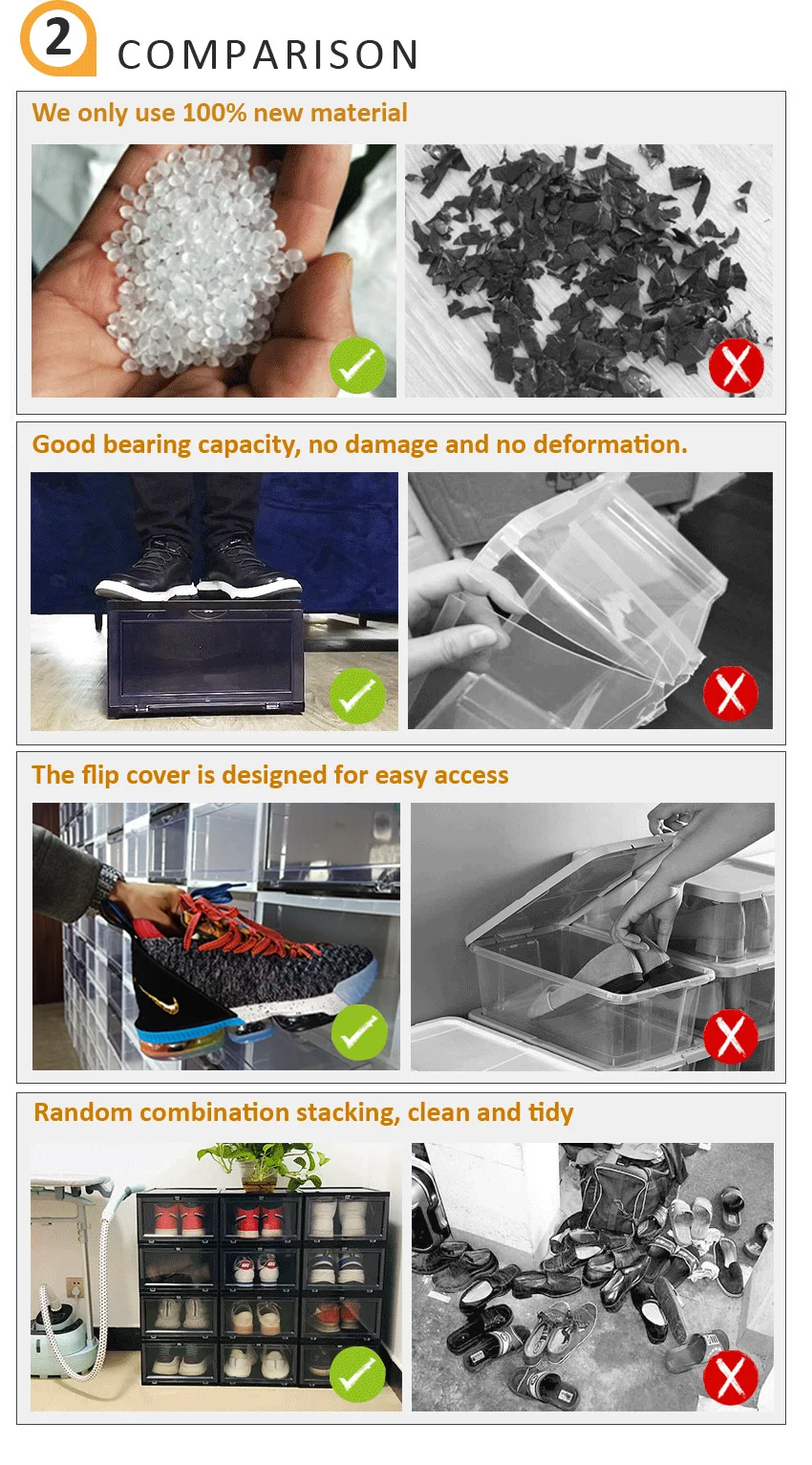 2 COMPARISON

We only use 100% new material

Good bearing capacity, no damage and no deformation.

The flip cover is designed for easy access

Random combination stacking, clean and tidy