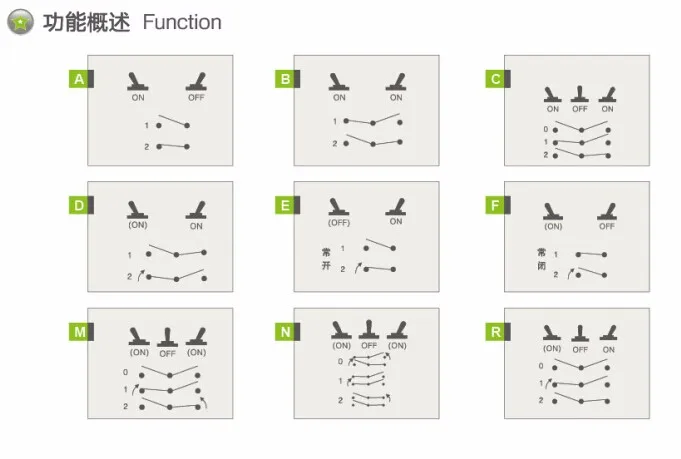 功能概述 Function

A
ON OFF
1
2

B
ON ON
1
2

C
ON OFF ON
0
1
2

D
(ON) ON
1
2

E
(OFF) ON
常开
1
2

F
(ON) OFF
常闭
1
2

M
(ON) OFF (ON)
0
1
2

N
(ON) OFF (ON)
0
1
2

R
(ON) OFF ON
0
1
2