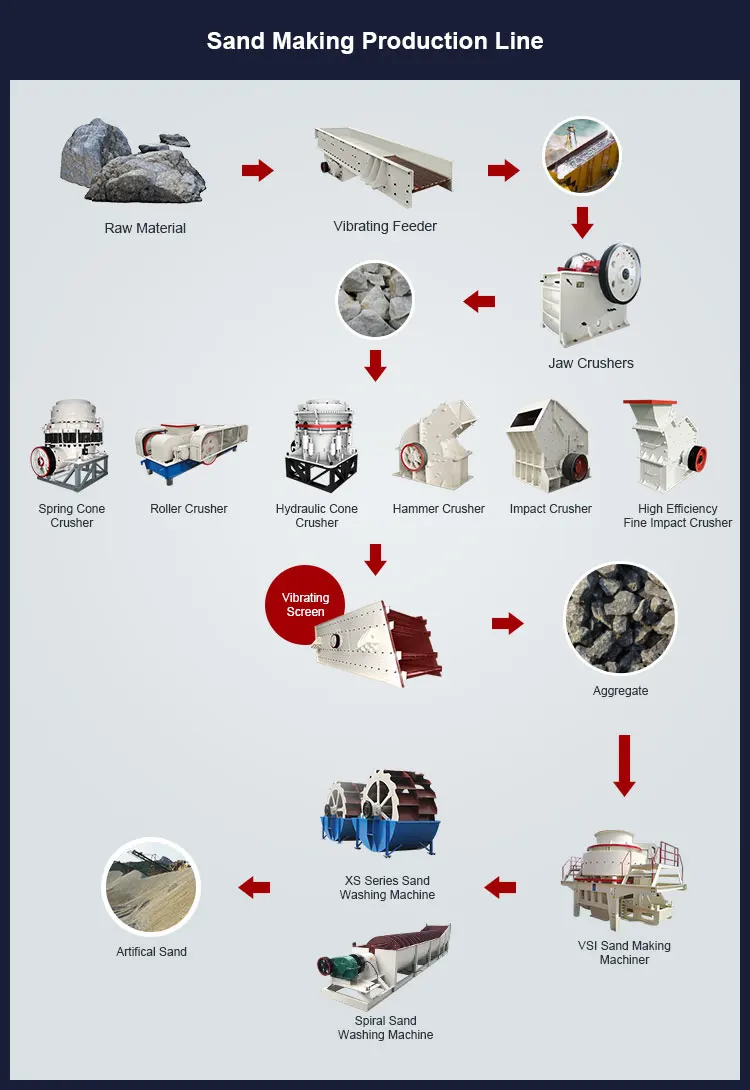 Sand Making Production Line

Raw Material

Vibrating Feeder

Jaw Crushers

Spring Cone Crusher

Roller Crusher

Hydraulic Cone Crusher

Hammer Crusher

Impact Crusher

High Efficiency Fine Impact Crusher

Vibrating Screen

Aggregate

VSI Sand Making Machiner

XS Series Sand Washing Machine

Spiral Sand Washing Machine

Artifical Sand