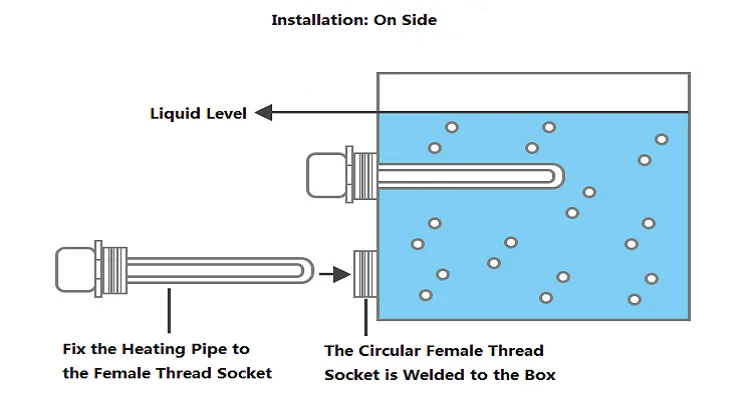 Installation: On Side

Liquid Level

Fix the Heating Pipe to the Female Thread Socket

The Circular Female Thread Socket is Welded to the Box