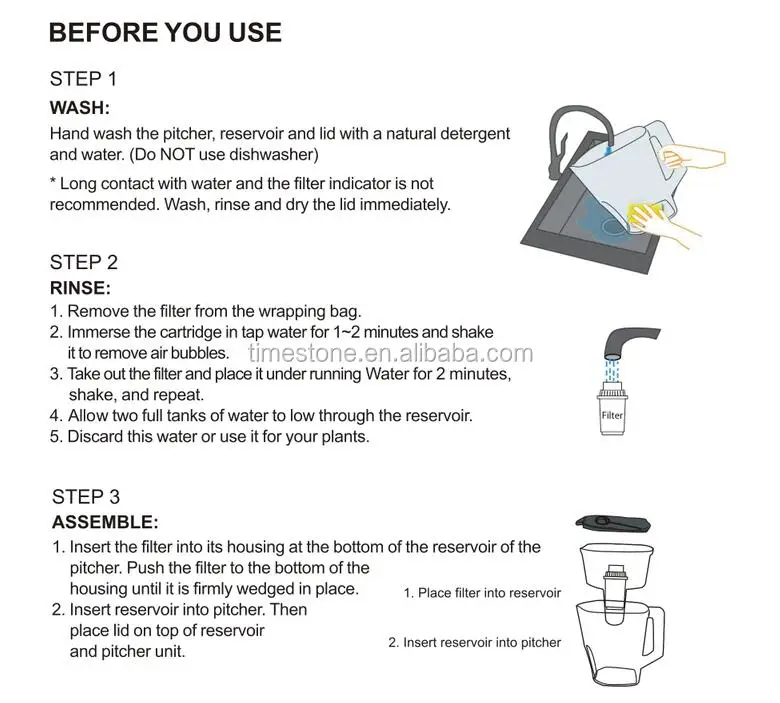 BEFORE YOU USE

STEP 1
WASH:
Hand wash the pitcher, reservoir and lid with a natural detergent and water. (Do NOT use dishwasher)

* Long contact with water and the filter indicator is not recommended. Wash, rinse and dry the lid immediately.

STEP 2
RINSE:
1. Remove the filter from the wrapping bag.
2. Immerse the cartridge in tap water for 1~2 minutes and shake it to remove air bubbles.
3. Take out the filter and place it under running Water for 2 minutes, shake, and repeat.
4. Allow two full tanks of water to low through the reservoir.
5. Discard this water or use it for your plants.

timestone.en.alibaba.com

Filter

STEP 3
ASSEMBLE:
1. Insert the filter into its housing at the bottom of the reservoir of the pitcher. Push the filter to the bottom of the housing until it is firmly wedged in place.
2. Insert reservoir into pitcher. Then place lid on top of reservoir and pitcher unit.

1. Place filter into reservoir

2. Insert reservoir into pitcher