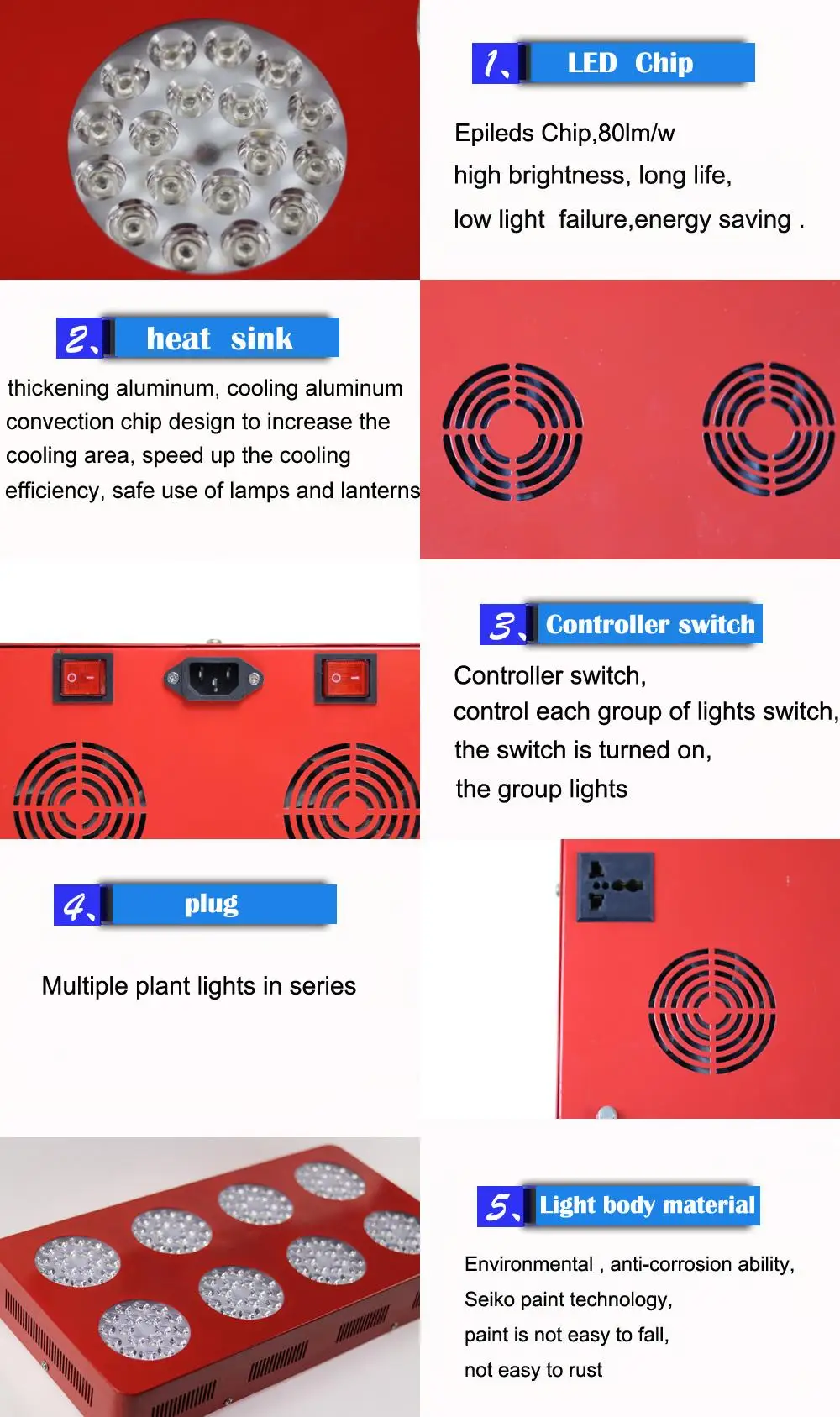 1、 LED Chip

Epileds Chip,80lm/w
high brightness, long life,
low light failure,energy saving .

2、 heat sink

thickening aluminum, cooling aluminum convection chip design to increase the cooling area, speed up the cooling efficiency, safe use of lamps and lanterns

3、 Controller switch

Controller switch,
control each group of lights switch,
the switch is turned on,
the group lights

4、 plug

Multiple plant lights in series

5、 Light body material

Environmental , anti-corrosion ability,
Seiko paint technology,
paint is not easy to fall,
not easy to rust