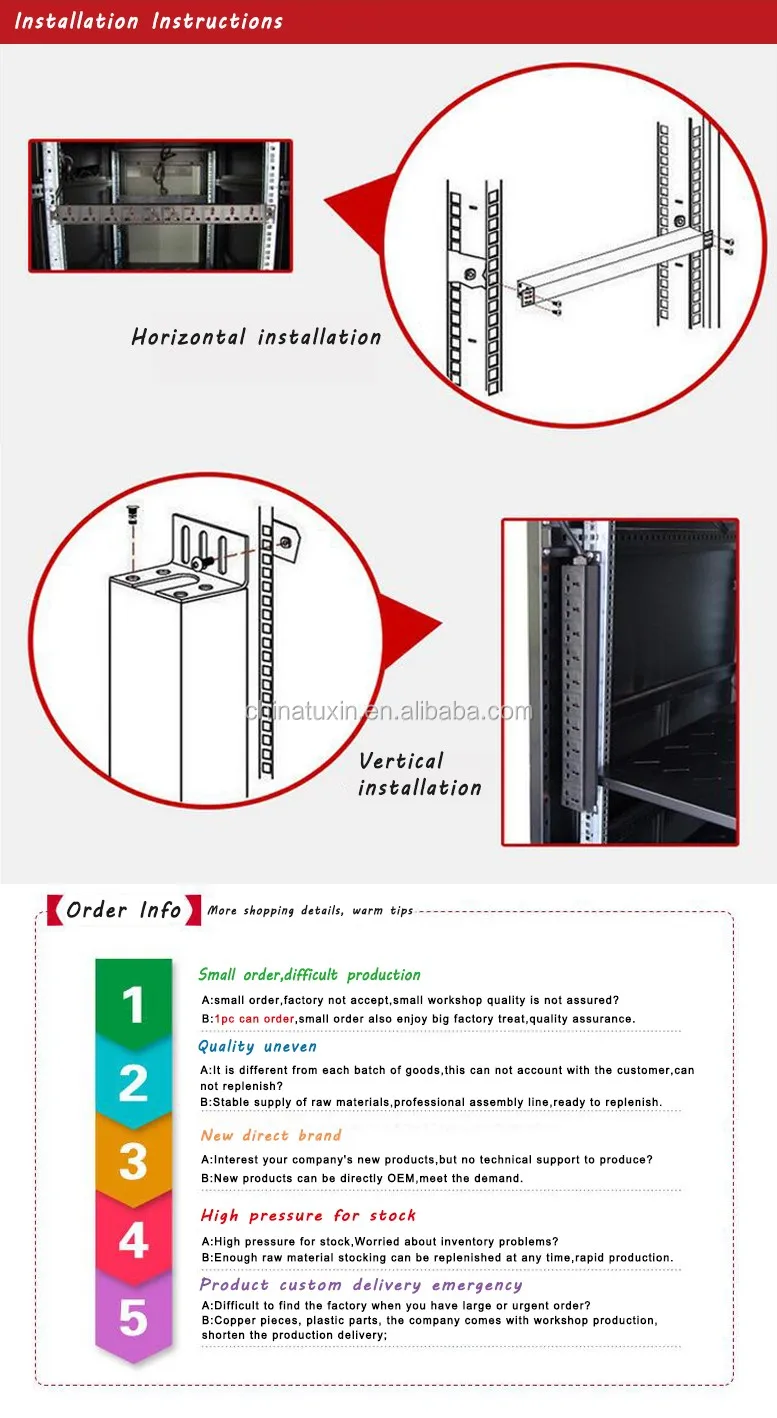 Installation Instructions

Horizontal installation

chinatuxin.en.alibaba.com

Vertical installation

Order Info More shopping details, warm tips

1
Small order,difficult production
A:small order,factory not accept,small workshop quality is not assured?
B:1pc can order,small order also enjoy big factory treat,quality assurance.

2
Quality uneven
A:It is different from each batch of goods,this can not account with the customer,can not replenish?
B:Stable supply of raw materials,professional assembly line,ready to replenish.

3
New direct brand
A:Interest your company's new products,but no technical support to produce?
B:New products can be directly OEM,meet the demand.

4
High pressure for stock
A:High pressure for stock,Worried about inventory problems?
B:Enough raw material stocking can be replenished at any time,rapid production.

5
Product custom delivery emergency
A:Difficult to find the factory when you have large or urgent order?
B:Copper pieces, plastic parts, the company comes with workshop production, shorten the production delivery;