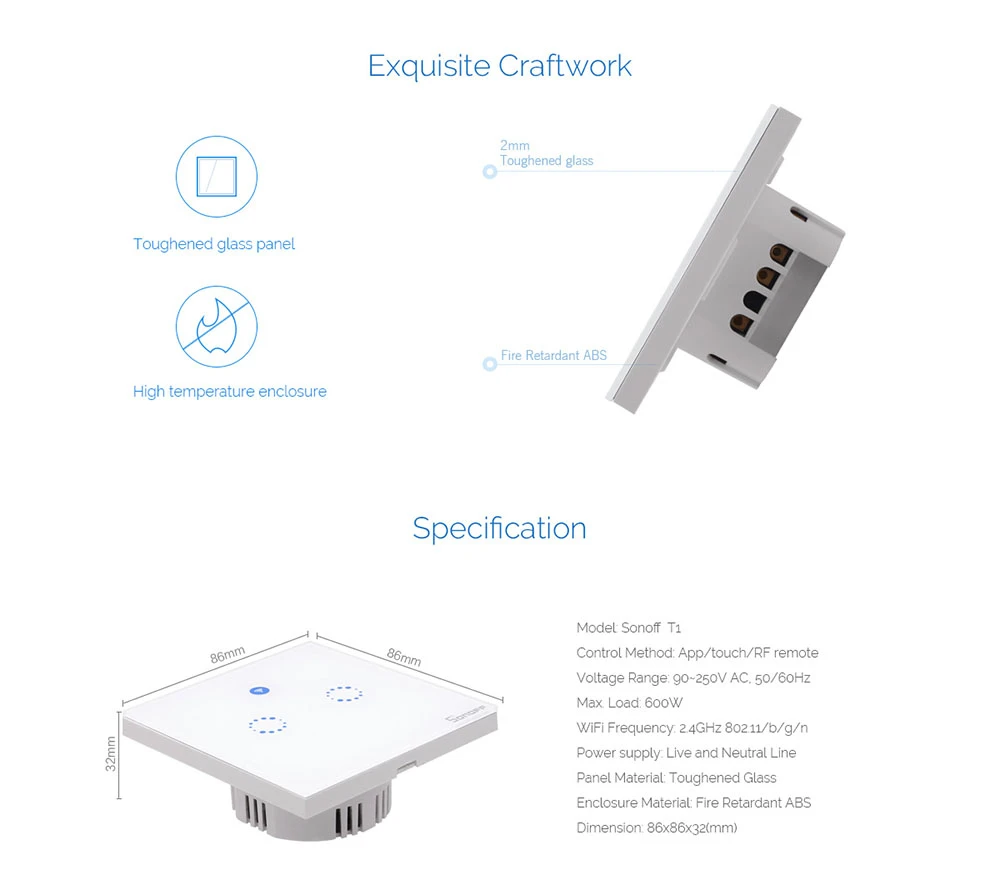 Exquisite Craftwork

Toughened glass panel

High temperature enclosure

2mm
Toughened glass

Fire Retardant ABS

Specification

86mm

86mm

32mm

Sonoff

Model: Sonoff T1
Control Method: App/touch/RF remote
Voltage Range: 90~250V AC, 50/60Hz
Max. Load: 600W
WiFi Frequency: 2.4GHz 802.11/b/g/n
Power supply: Live and Neutral Line
Panel Material: Toughened Glass
Enclosure Material: Fire Retardant ABS
Dimension: 86x86x32(mm)