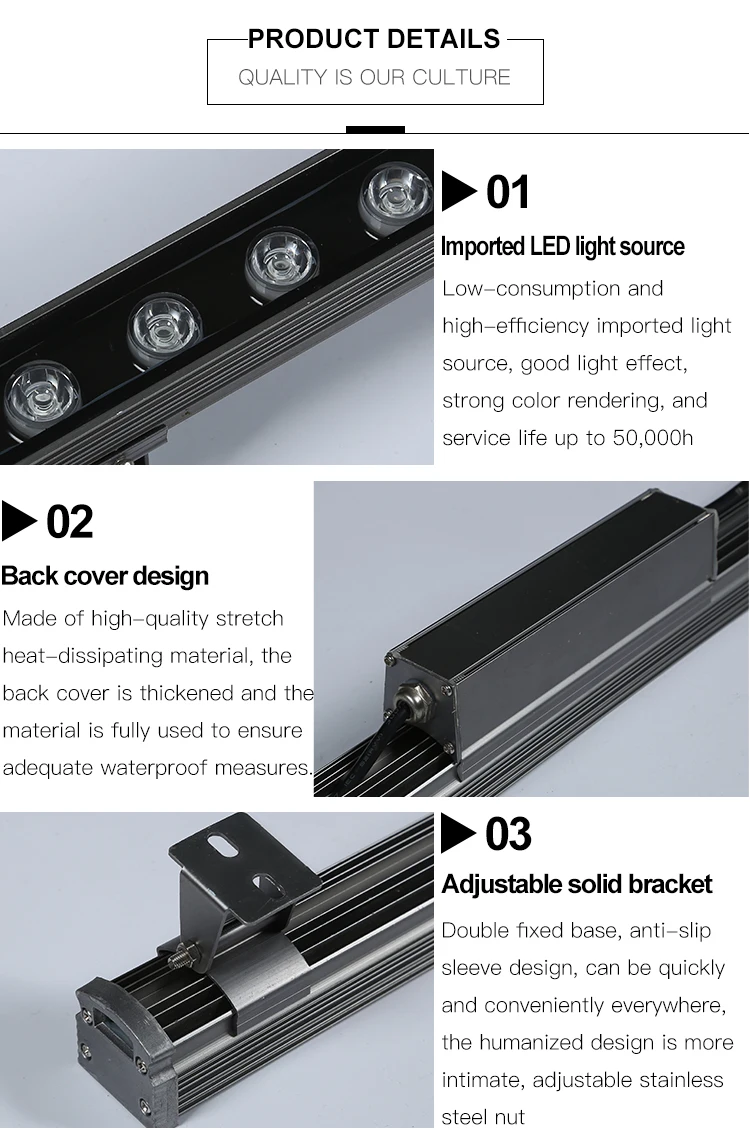 PRODUCT DETAILS
QUALITY IS OUR CULTURE

01
Imported LED light source
Low-consumption and high-efficiency imported light source, good light effect, strong color rendering, and service life up to 50,000h

02
Back cover design
Made of high-quality stretch heat-dissipating material, the back cover is thickened and the material is fully used to ensure adequate waterproof measures.

03
Adjustable solid bracket
Double fixed base, anti-slip sleeve design, can be quickly and conveniently everywhere, the humanized design is more intimate, adjustable stainless steel nut