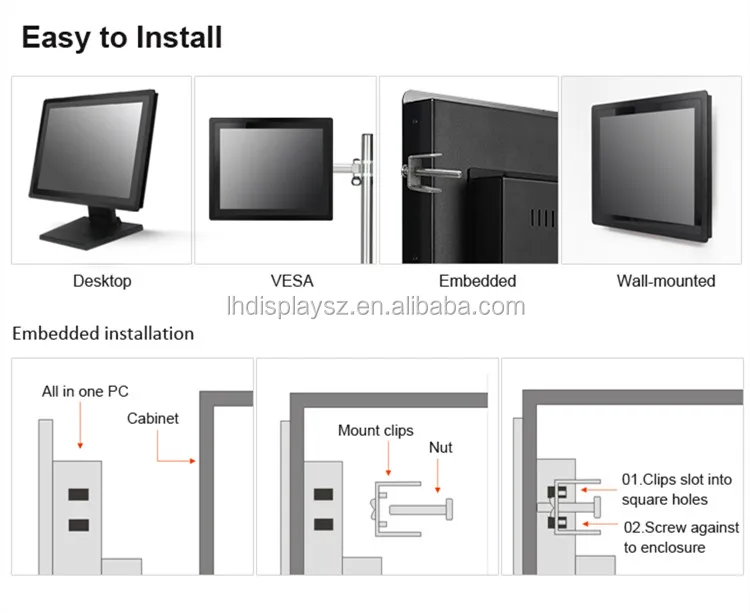 Easy to Install

Desktop

VESA

Embedded

Wall-mounted

lhdisplaysz.en.alibaba.com

Embedded installation

All in one PC

Cabinet

Mount clips

Nut

01.Clips slot into square holes

02.Screw against to enclosure