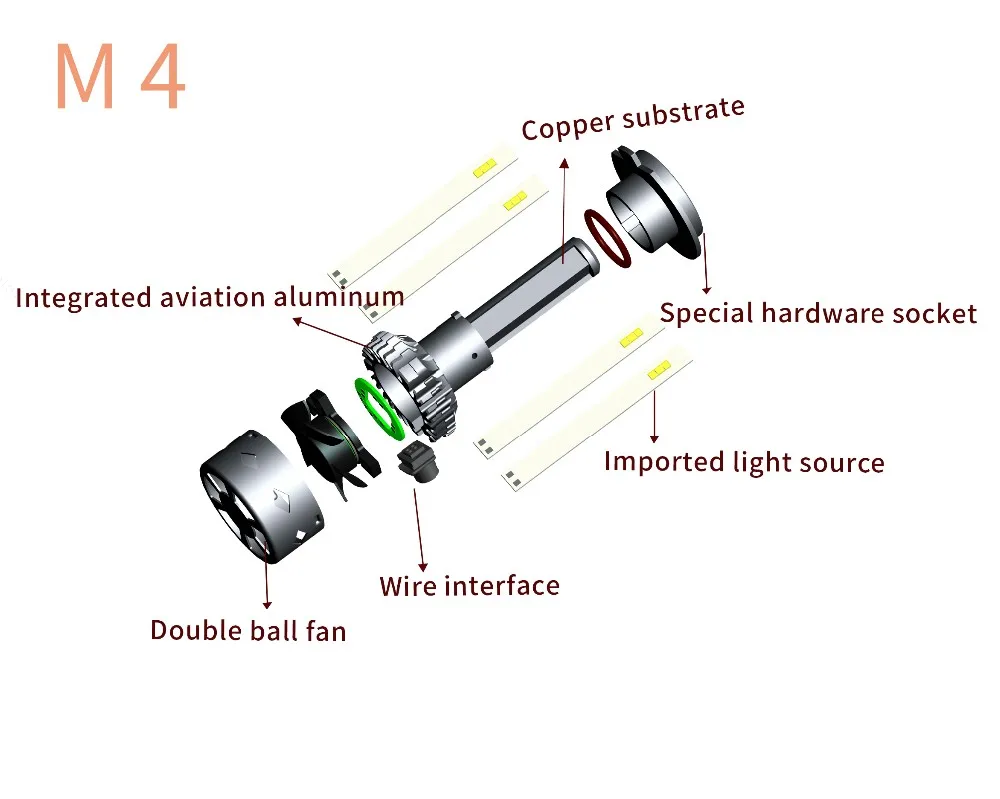 M 4

Copper substrate

Integrated aviation aluminum

Special hardware socket

Imported light source

Wire interface

Double ball fan