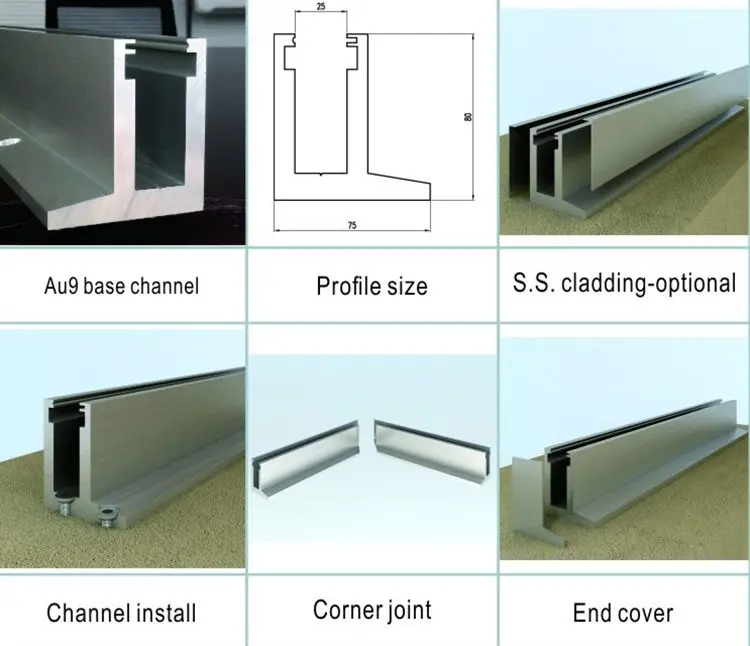 25

80

75

Au9 base channel

Profile size

S.S. cladding-optional

Channel install

Corner joint

End cover