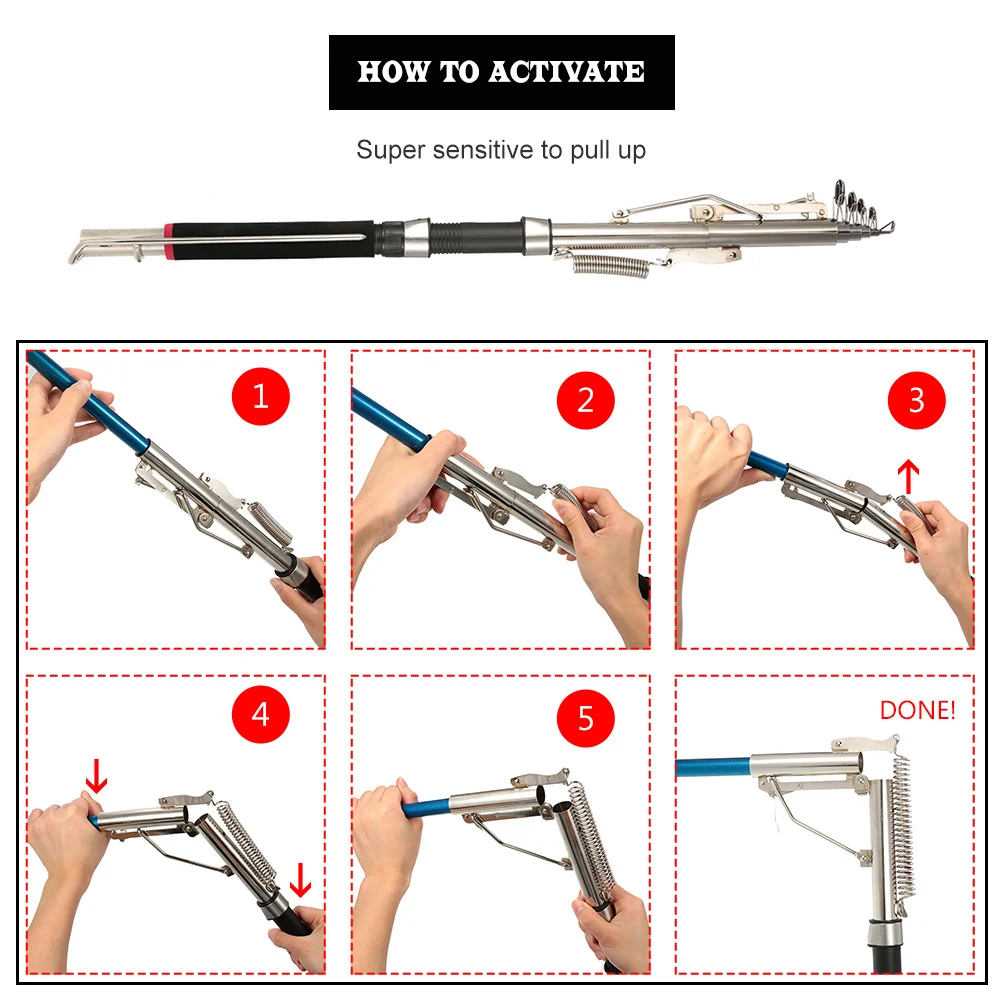 HOW TO ACTIVATE

Super sensitive to pull up

1

2

3

4

5

DONE!