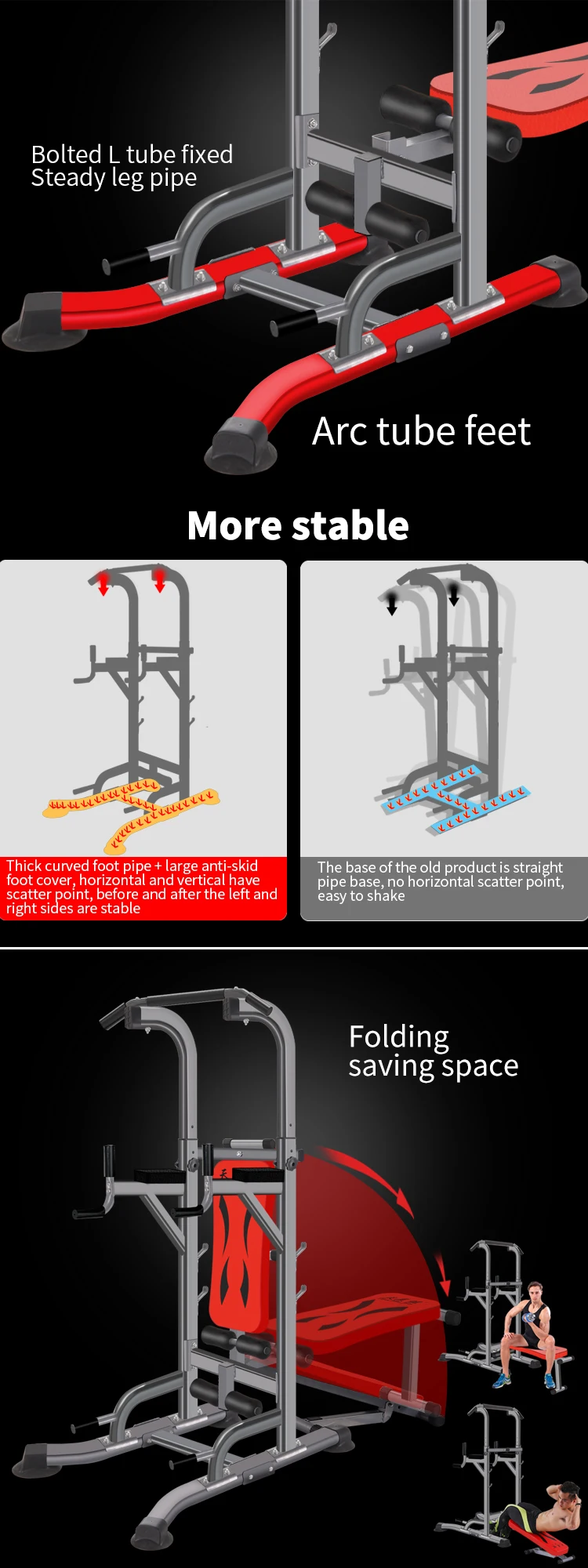 Bolted L tube fixed
Steady leg pipe

Arc tube feet

More stable

Thick curved foot pipe + large anti-skid foot cover, horizontal and vertical have scatter point, before and after the left and right sides are stable

The base of the old product is straight pipe base, no horizontal scatter point, easy to shake

Folding
saving space