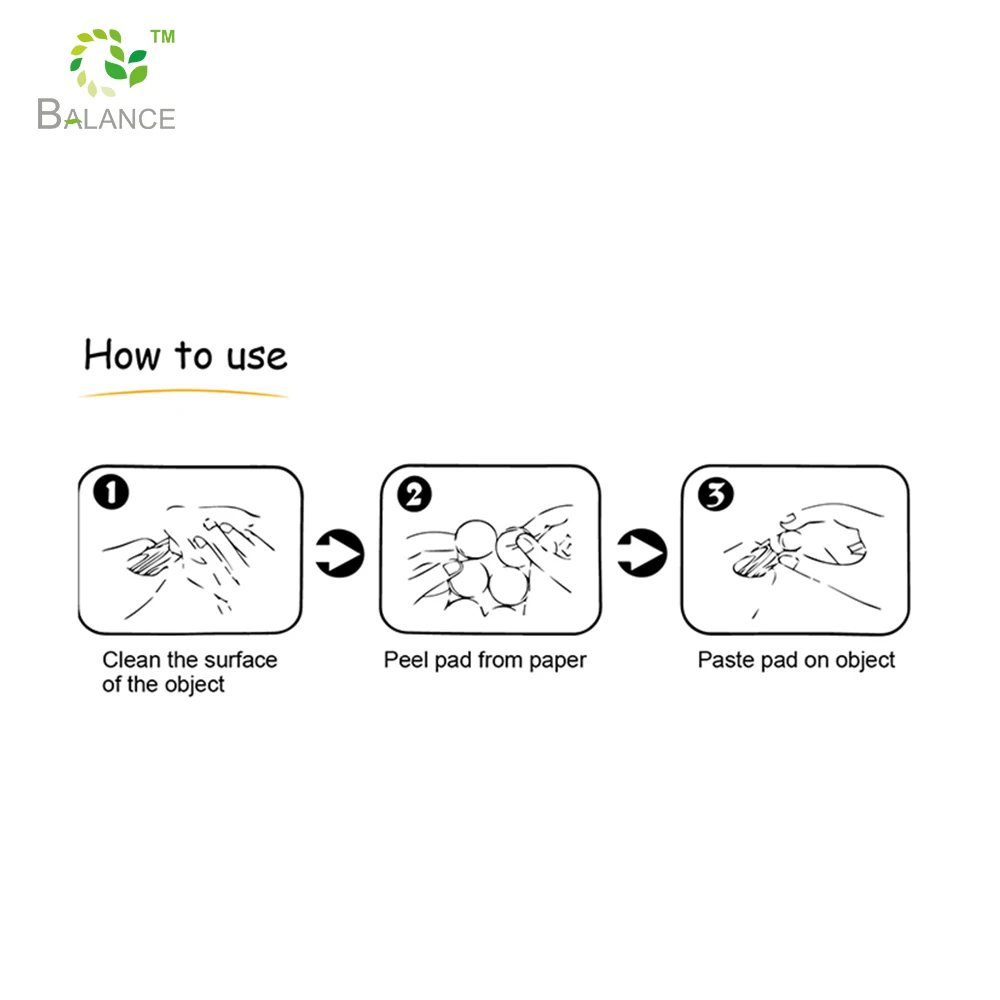 TM
BALANCE

How to use

1
Clean the surface of the object

2
Peel pad from paper

3
Paste pad on object