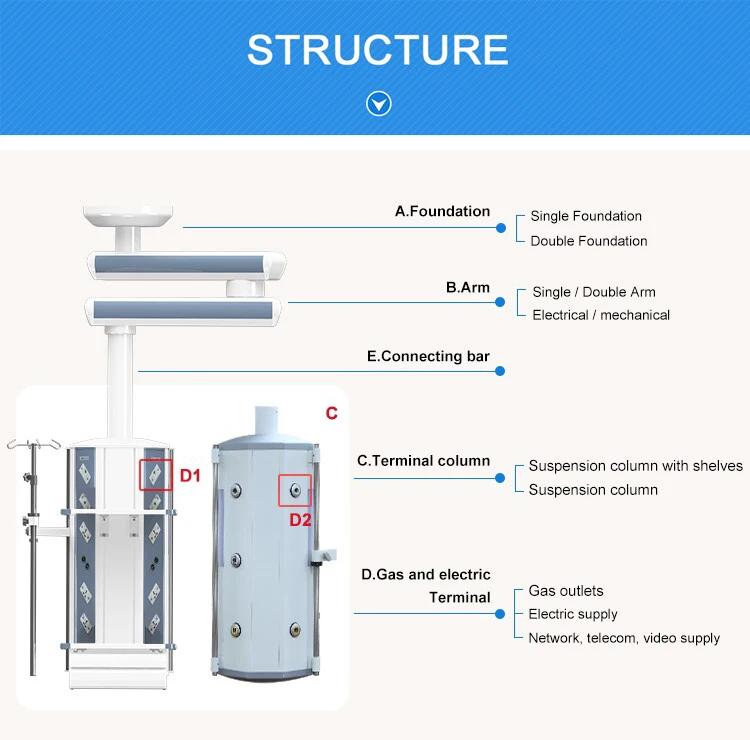 STRUCTURE

A.Foundation
Single Foundation
Double Foundation

B.Arm
Single / Double Arm
Electrical / mechanical

E.Connecting bar

C

D1

D2

C.Terminal column
Suspension column with shelves
Suspension column

D.Gas and electric Terminal
Gas outlets
Electric supply
Network, telecom, video supply