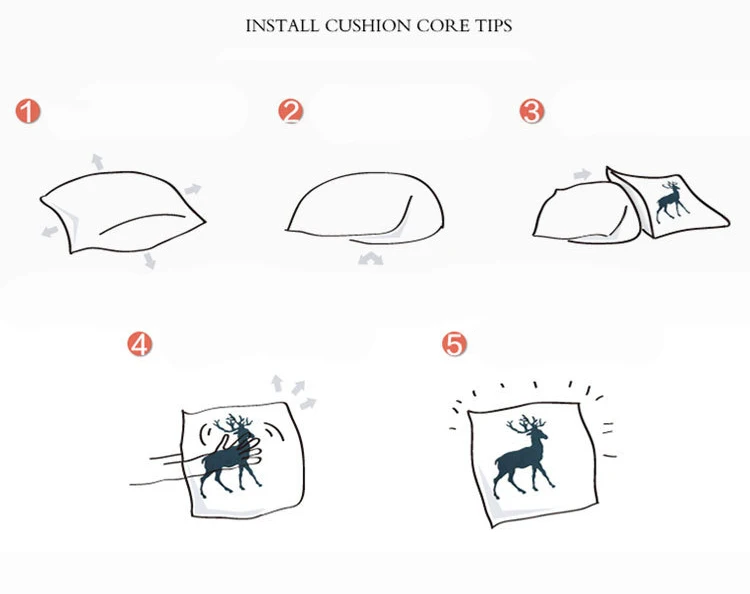 INSTALL CUSHION CORE TIPS

1

2

3

4

5