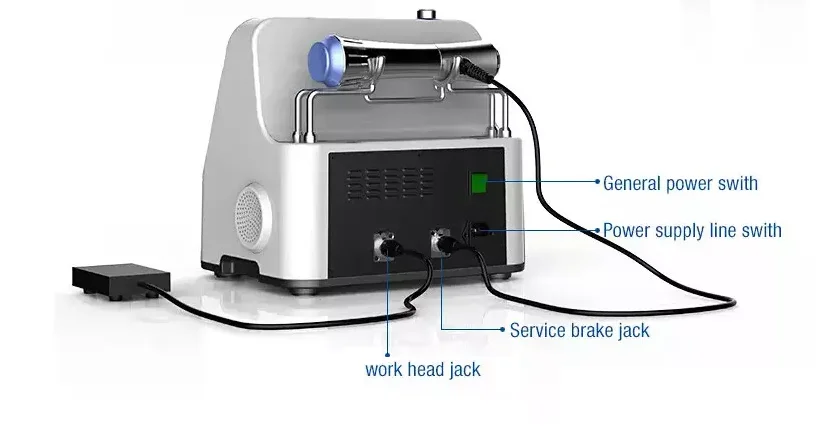 General power swith
Power supply line swith
Service brake jack
work head jack