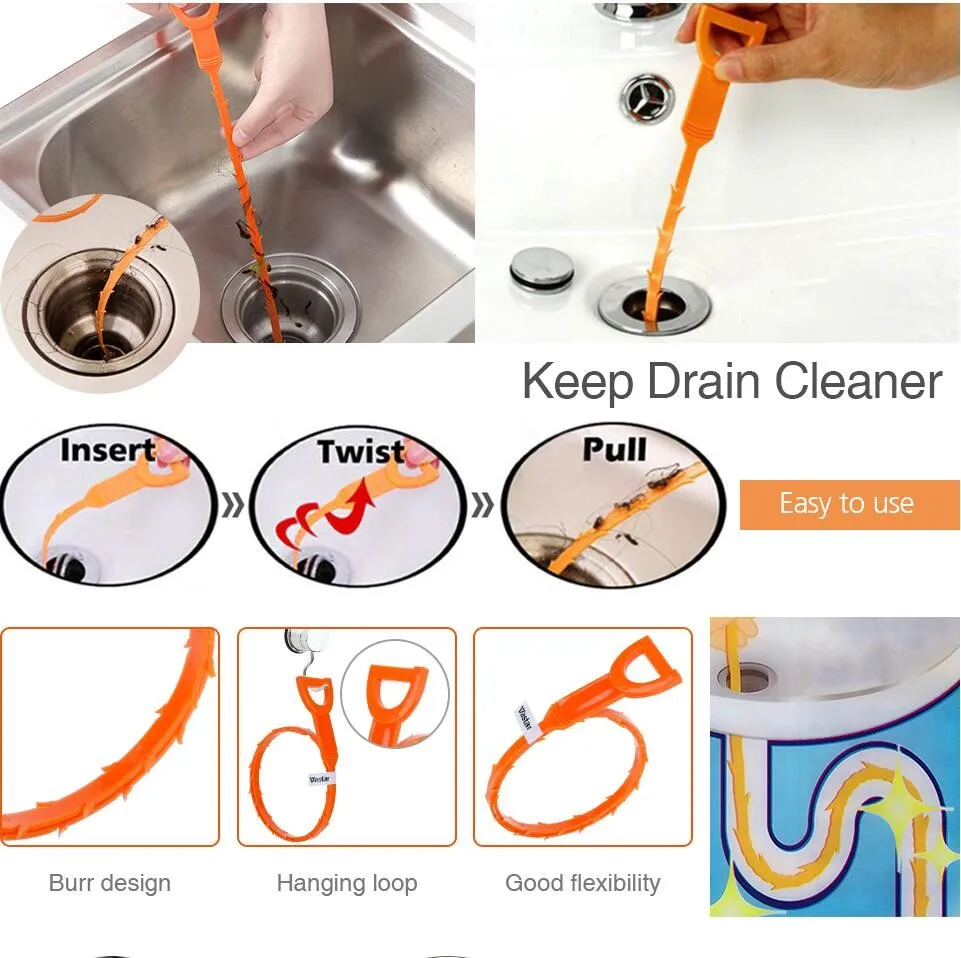 Keep Drain Cleaner

Insert

Twist

Pull

Easy to use

Vastar

Vastar

Burr design

Hanging loop

Good flexibility