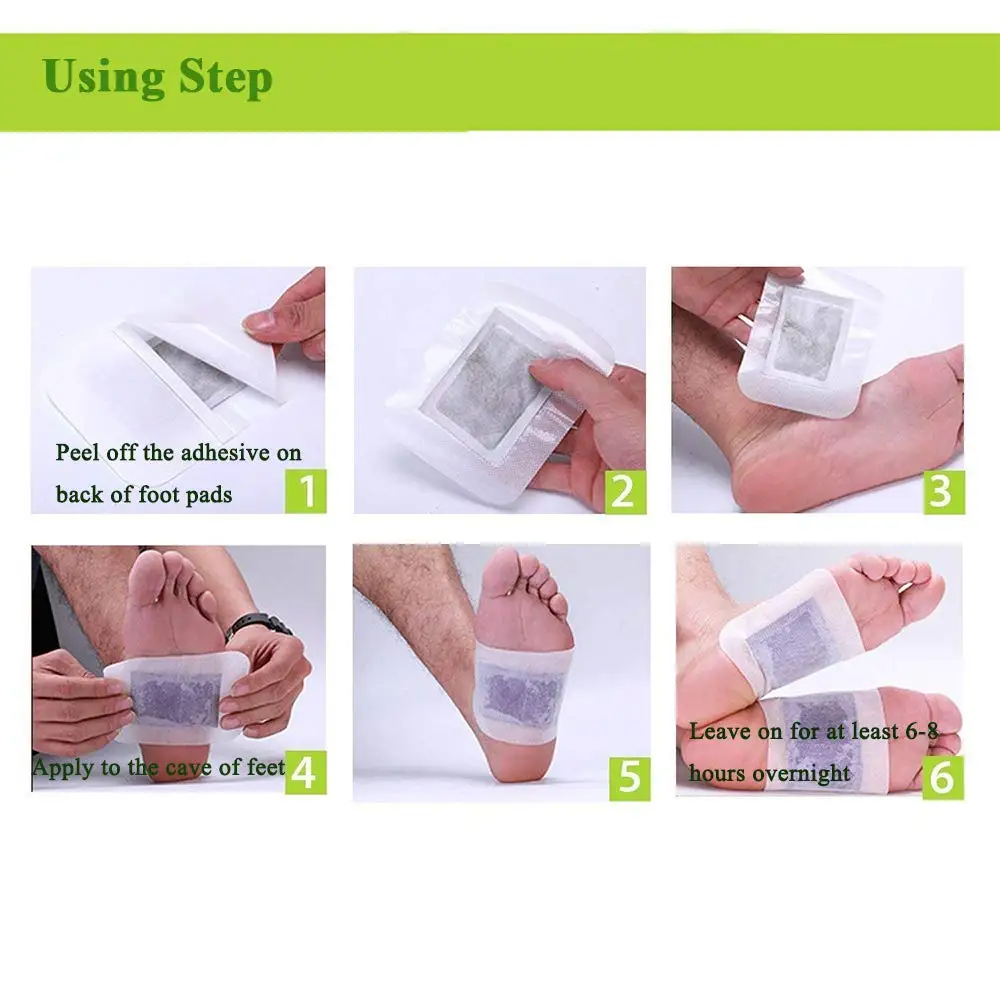 Using Step

Peel off the adhesive on back of foot pads

1

2

3

Apply to the cave of feet

4

5

Leave on for at least 6-8 hours overnight

6