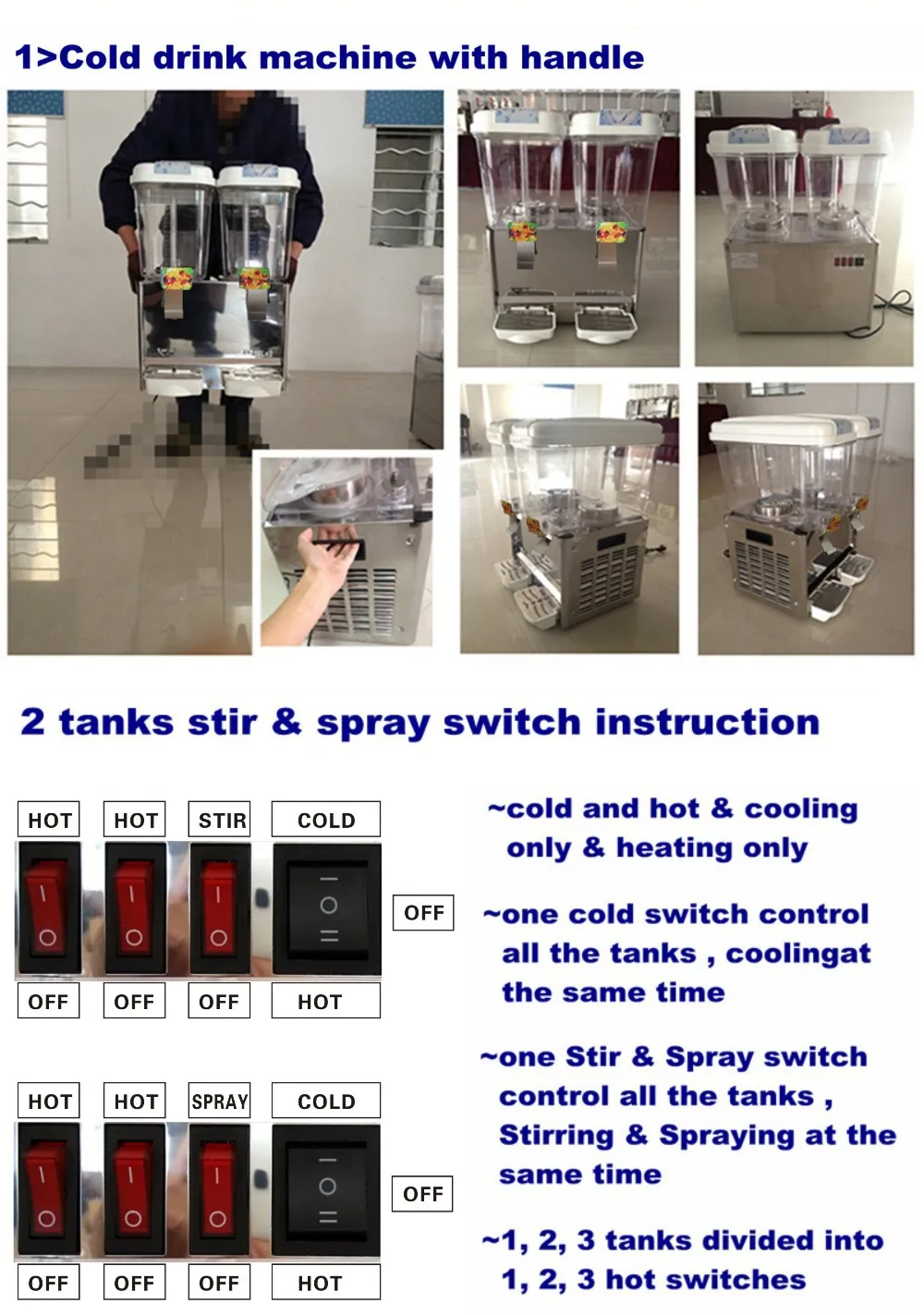 1>Cold drink machine with handle

2 tanks stir & spray switch instruction

HOT HOT STIR COLD

OFF

OFF OFF OFF HOT

HOT HOT SPRAY COLD

OFF

OFF OFF OFF HOT

~cold and hot & cooling only & heating only

~one cold switch control all the tanks , coolingat the same time

~one Stir & Spray switch control all the tanks , Stirring & Spraying at the same time

~1, 2, 3 tanks divided into 1, 2, 3 hot switches