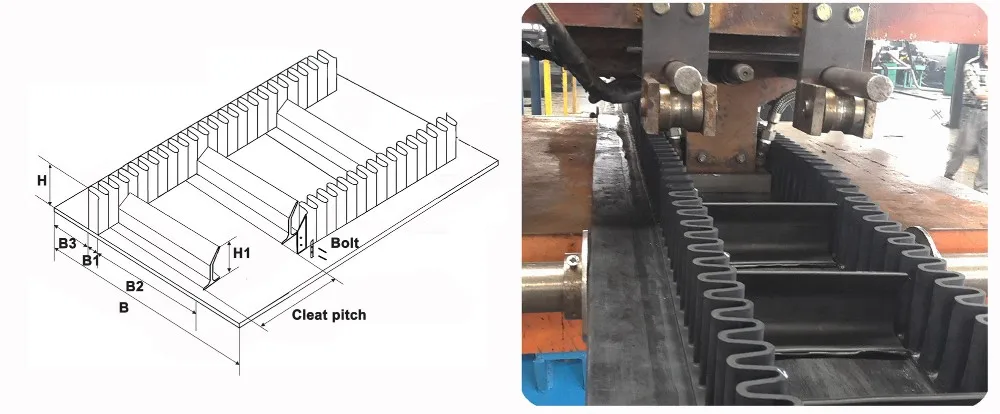 H
B3
B1
B2
B
H1
Bolt
Cleat pitch