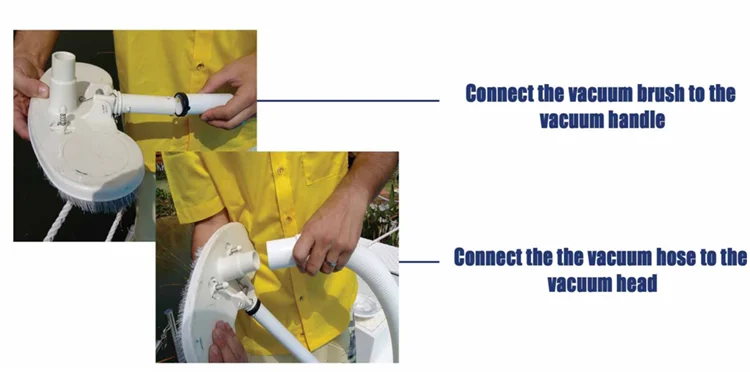 Connect the vacuum brush to the vacuum handle

Connect the the vacuum hose to the vacuum head