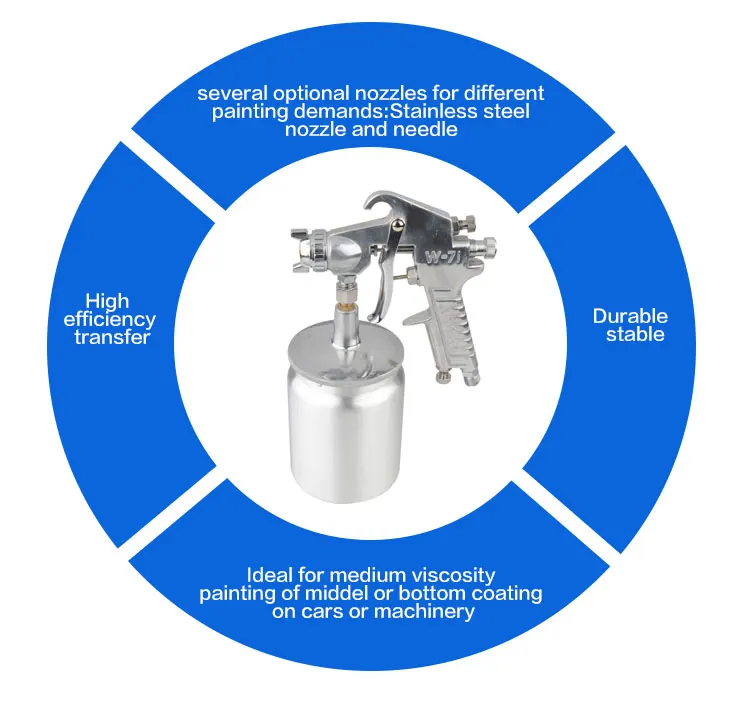 several optional nozzles for different painting demands:Stainless steel nozzle and needle

High efficiency transfer

W-71

Durable stable

Ideal for medium viscosity painting of middel or bottom coating on cars or machinery