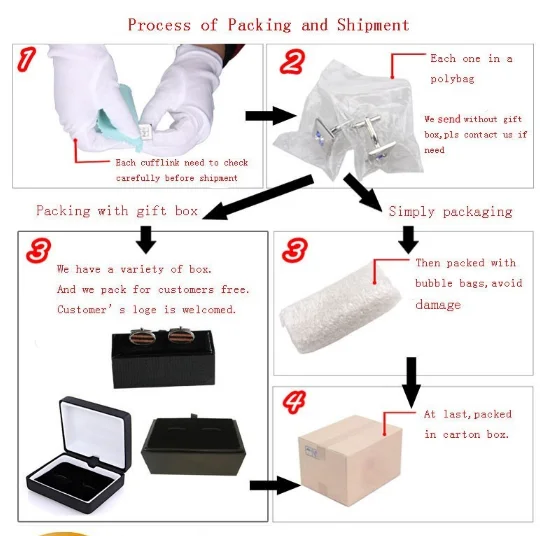 Process of Packing and Shipment

1

Each cufflink need to check carefully before shipment

2

Each one in a polybag

We send without gift box,pls contact us if need

Packing with gift box

Simply packaging

3

We have a variety of box.
And we pack for customers free.
Customer's loge is welcomed.

3

Then packed with bubble bags,avoid damage

4

At last,packed in carton box.