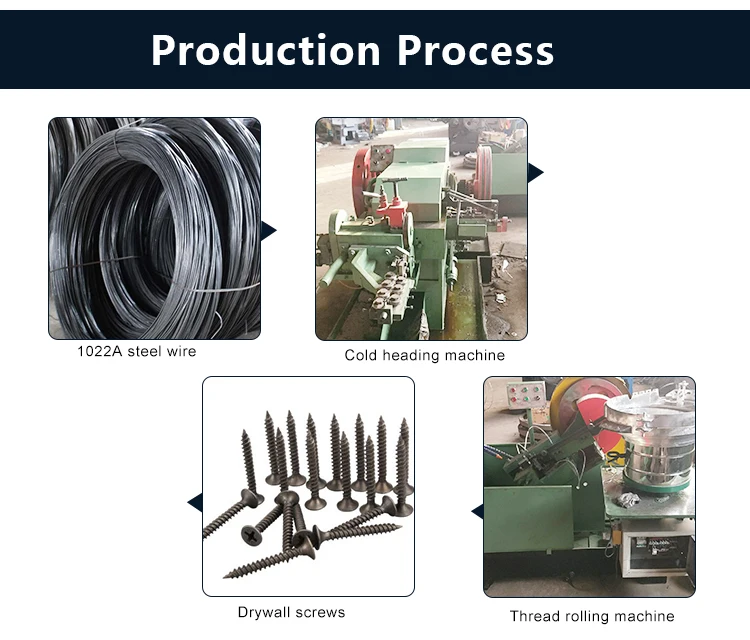 Production Process

1022A steel wire

Cold heading machine

Drywall screws

Thread rolling machine