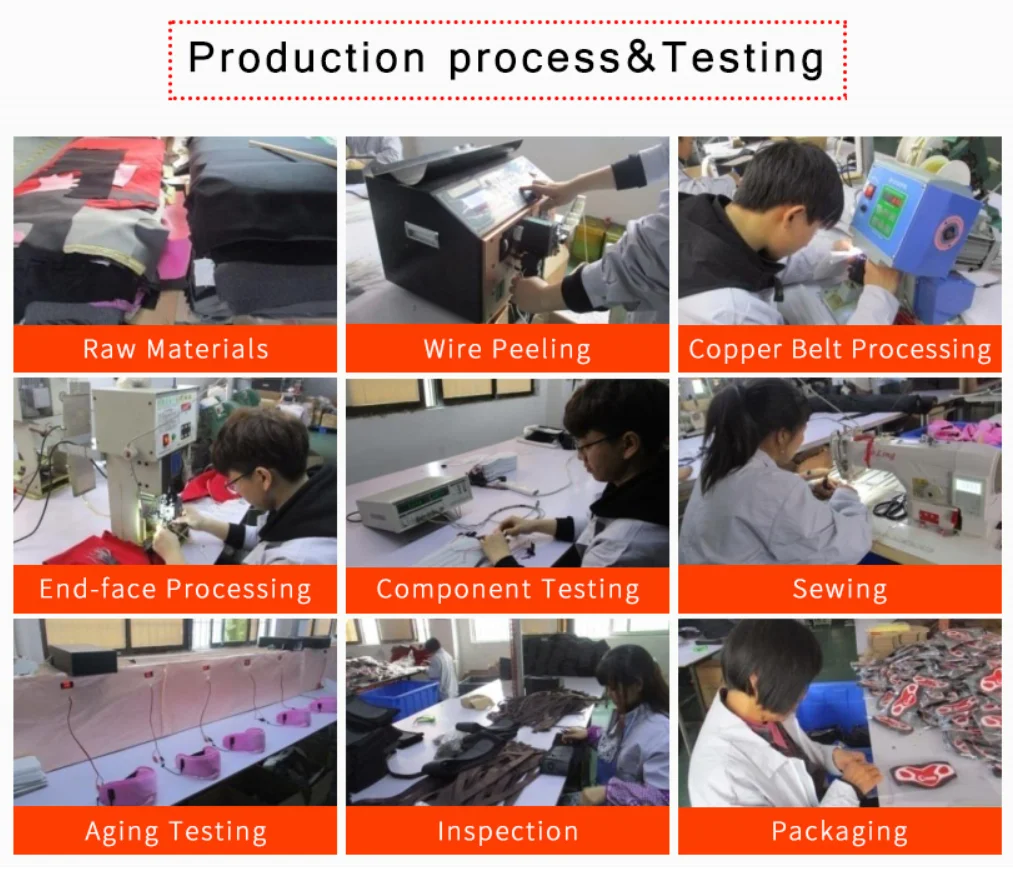 Production process&Testing

Raw Materials

Wire Peeling

Copper Belt Processing

End-face Processing

Component Testing

Sewing

Aging Testing

Inspection

Packaging