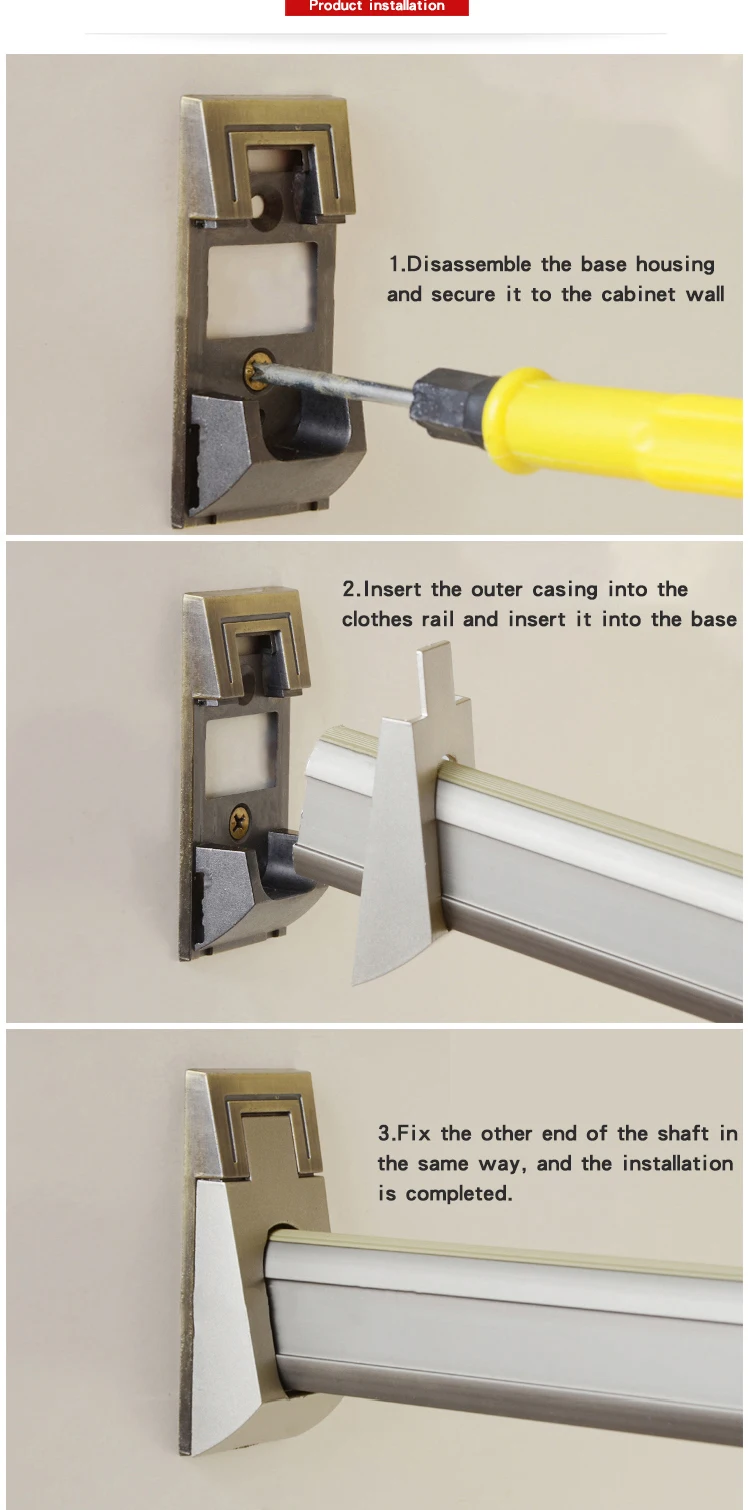 Product installation

1.Disassemble the base housing and secure it to the cabinet wall

2.Insert the outer casing into the clothes rail and insert it into the base

3.Fix the other end of the shaft in the same way, and the installation is completed.