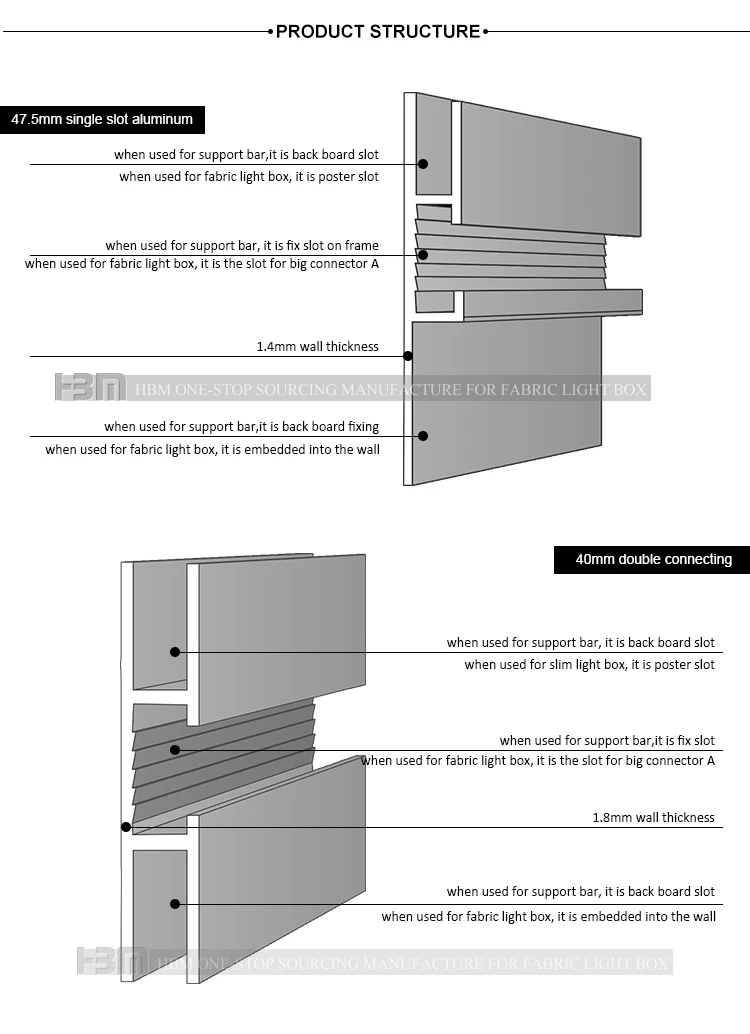 PRODUCT STRUCTURE

47.5mm single slot aluminum

when used for support bar,it is back board slot
when used for fabric light box, it is poster slot

when used for support bar, it is fix slot on frame
when used for fabric light box, it is the slot for big connector A

1.4mm wall thickness

HBM HBM ONE-STOP SOURCING MANUFACTURE FOR FABRIC LIGHT BOX

when used for support bar,it is back board fixing
when used for fabric light box, it is embedded into the wall

40mm double connecting

when used for support bar, it is back board slot
when used for slim light box, it is poster slot

when used for support bar,it is fix slot
when used for fabric light box, it is the slot for big connector A

1.8mm wall thickness

when used for support bar, it is back board slot
when used for fabric light box, it is embedded into the wall

HBM HBM ONE-STOP SOURCING MANUFACTURE FOR FABRIC LIGHT BOX