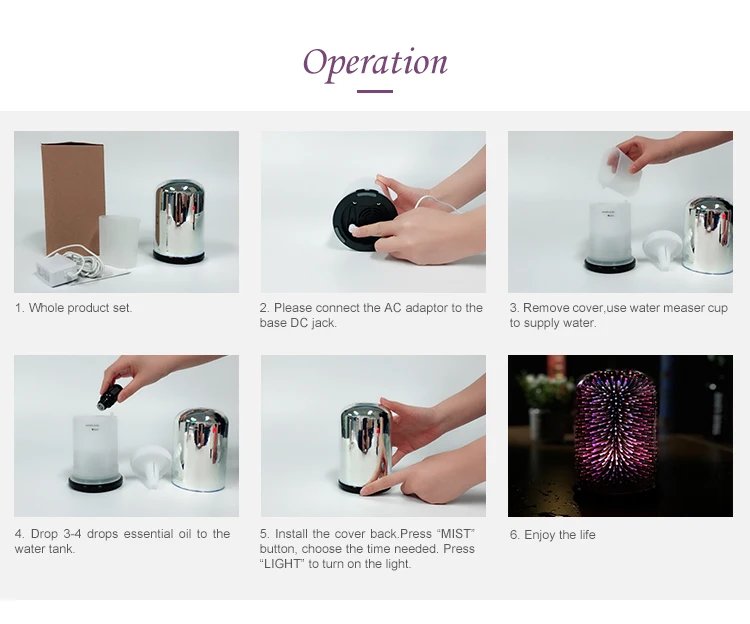 Operation

1. Whole product set.

2. Please connect the AC adaptor to the base DC jack.

3. Remove cover,use water measer cup to supply water.

4. Drop 3-4 drops essential oil to the water tank.

5. Install the cover back.Press “MIST” button, choose the time needed. Press “LIGHT” to turn on the light.

6. Enjoy the life