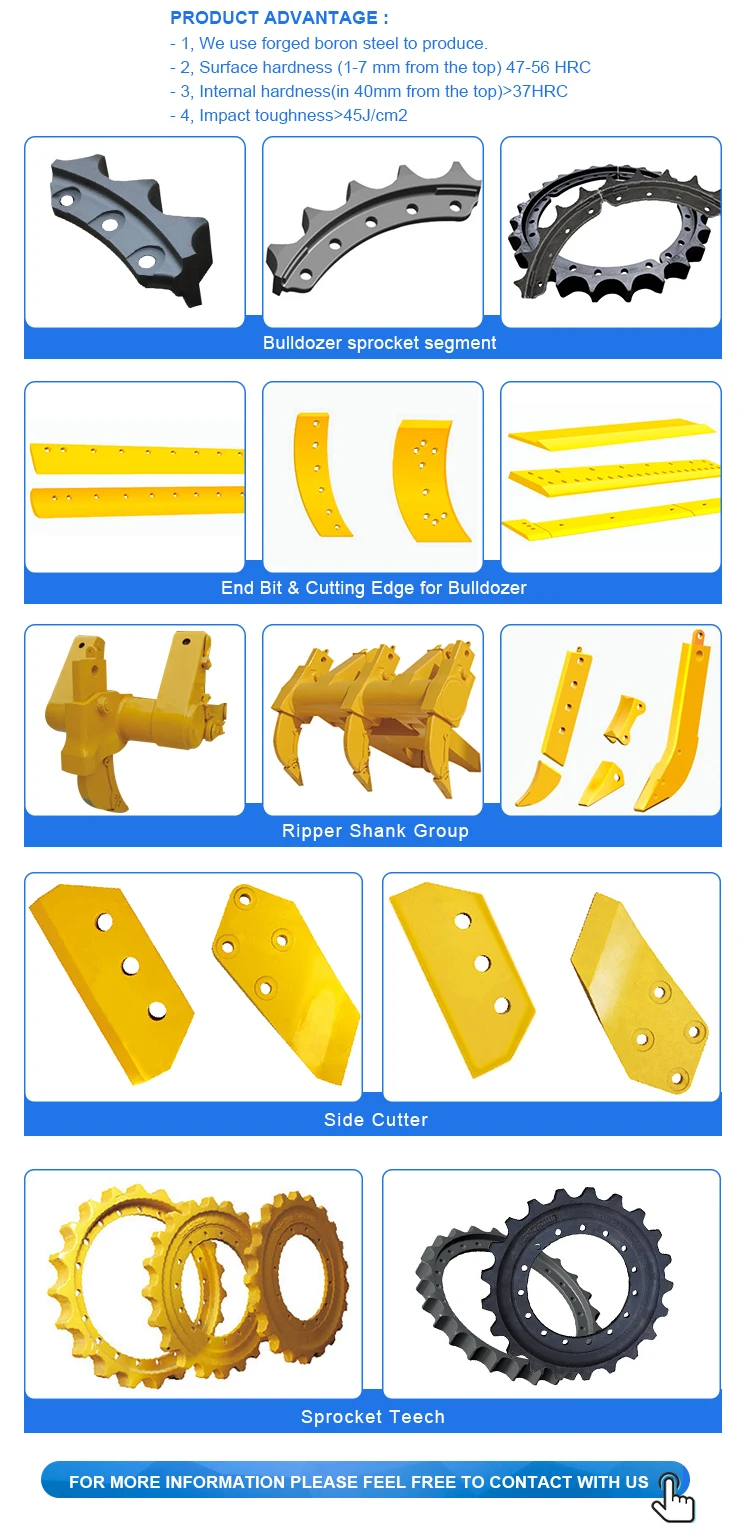 PRODUCT ADVANTAGE :
- 1, We use forged boron steel to produce.
- 2, Surface hardness (1-7 mm from the top) 47-56 HRC
- 3, Internal hardness(in 40mm from the top)>37HRC
- 4, Impact toughness>45J/cm2

Bulldozer sprocket segment

End Bit & Cutting Edge for Bulldozer

Ripper Shank Group

Side Cutter

Sprocket Teech

FOR MORE INFORMATION PLEASE FEEL FREE TO CONTACT WITH US