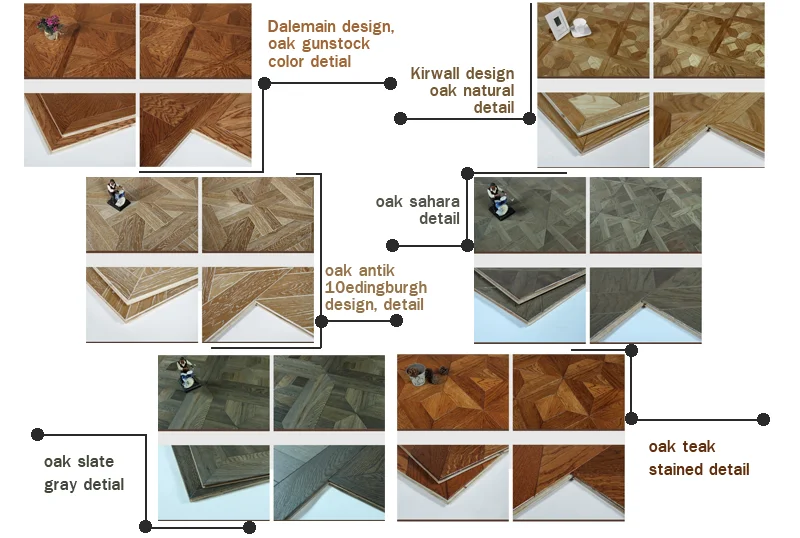 Dalemain design, oak gunstock color detial

Kirwall design oak natural detail

oak sahara detail

oak antik 10edingburgh design, detail

oak slate gray detial

oak teak stained detail